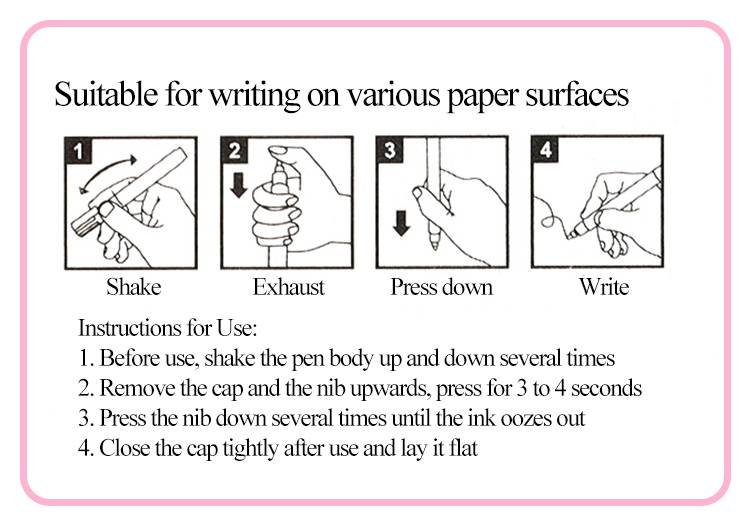 Suitable for writing on various paper surfaces

1

Shake

2

Exhaust

3

Press down

4

Write

Instructions for Use:
1. Before use, shake the pen body up and down several times
2. Remove the cap and the nib upwards, press for 3 to 4 seconds
3. Press the nib down several times until the ink oozes out
4. Close the cap tightly after use and lay it flat