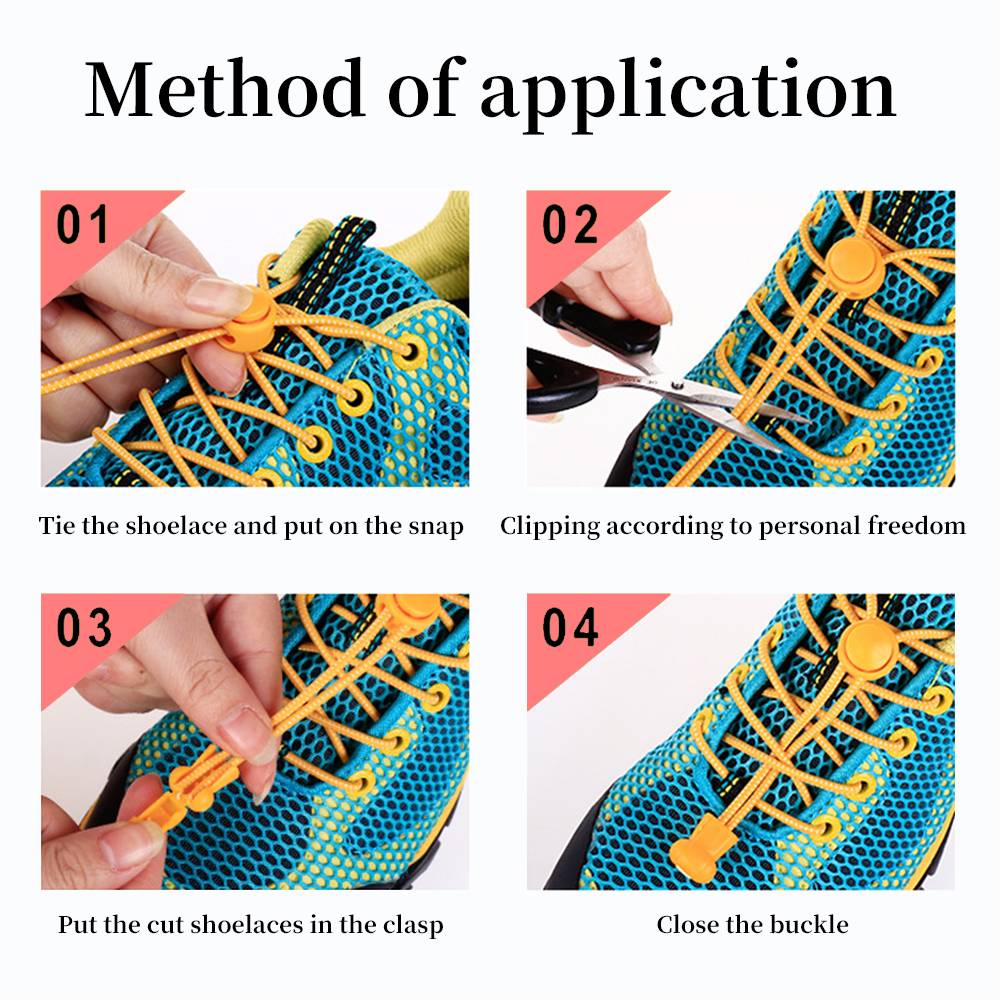 Method of application

01

Tie the shoelace and put on the snap

02

Clipping according to personal freedom

03

Put the cut shoelaces in the clasp

04

Close the buckle