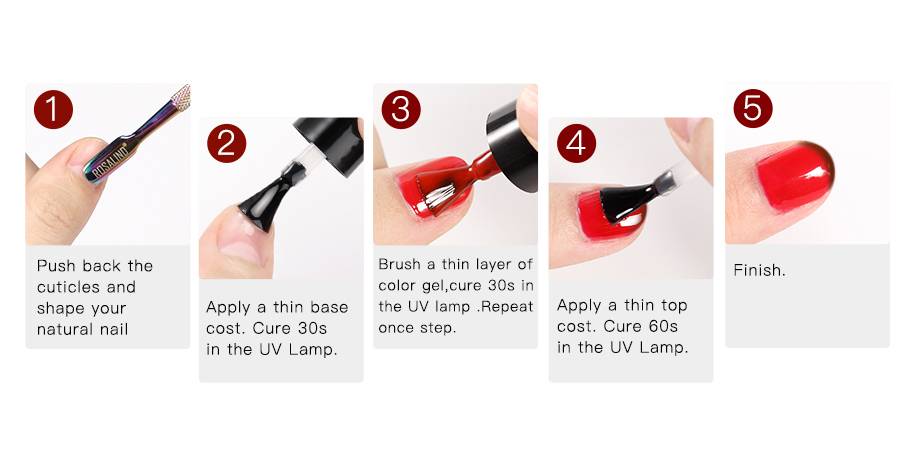 1

ROSALIND

Push back the cuticles and shape your natural nail

2

Apply a thin base cost. Cure 30s in the UV Lamp.

3

Brush a thin layer of color gel,cure 30s in the UV lamp .Repeat once step.

4

Apply a thin top cost. Cure 60s in the UV Lamp.

5

Finish.