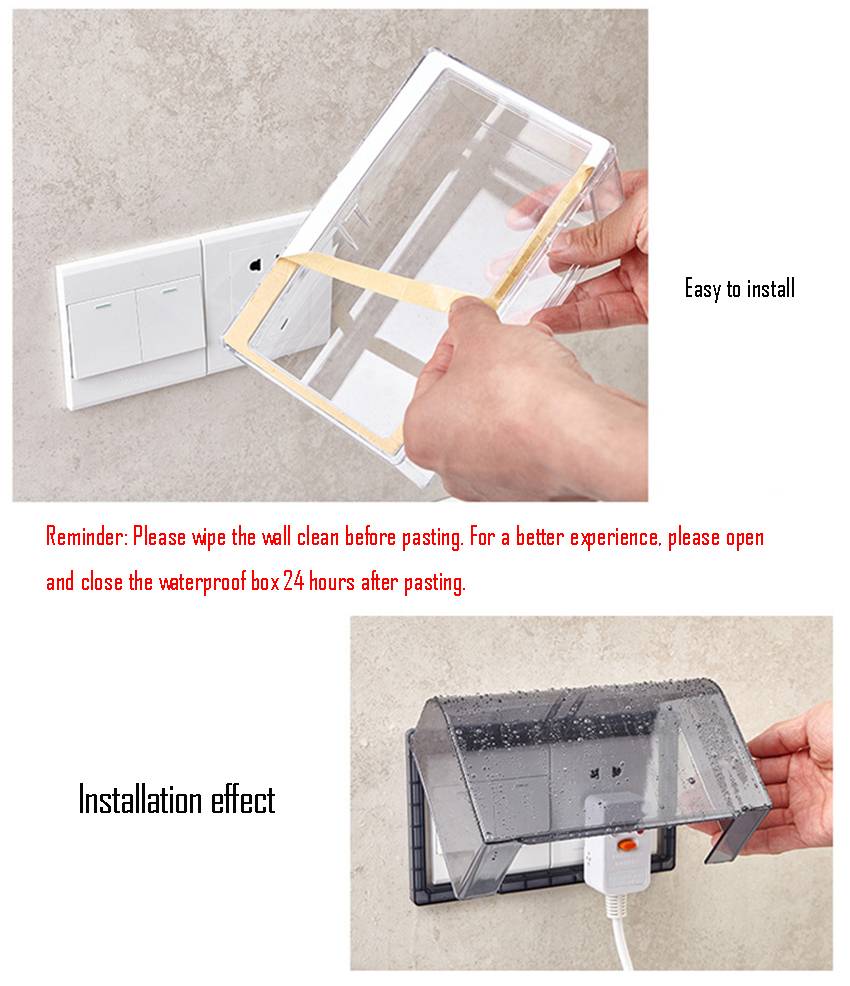 Easy to install

Reminder: Please wipe the wall clean before pasting. For a better experience, please open and close the waterproof box 24 hours after pasting.

Installation effect