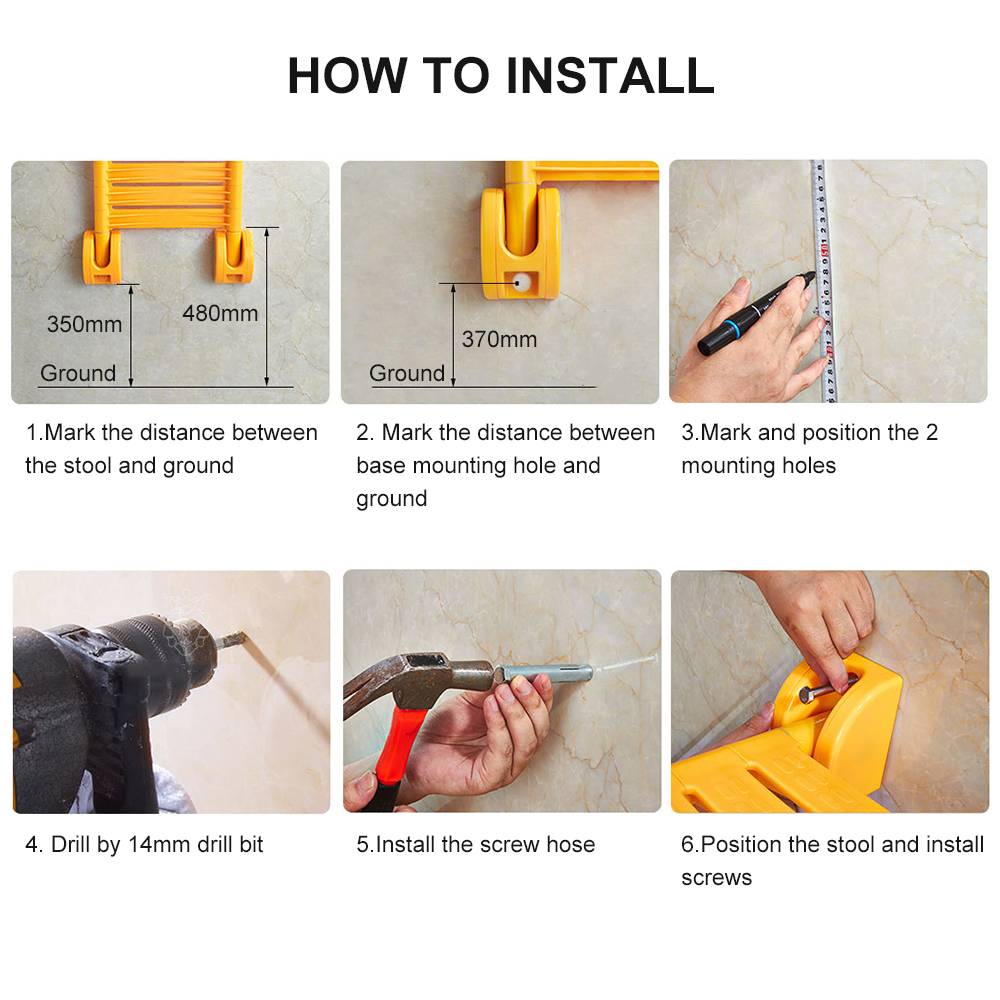 HOW TO INSTALL

350mm

480mm

Ground

1.Mark the distance between the stool and ground

370mm

Ground

2. Mark the distance between base mounting hole and ground

3.Mark and position the 2 mounting holes

4. Drill by 14mm drill bit

5.Install the screw hose

6.Position the stool and install screws