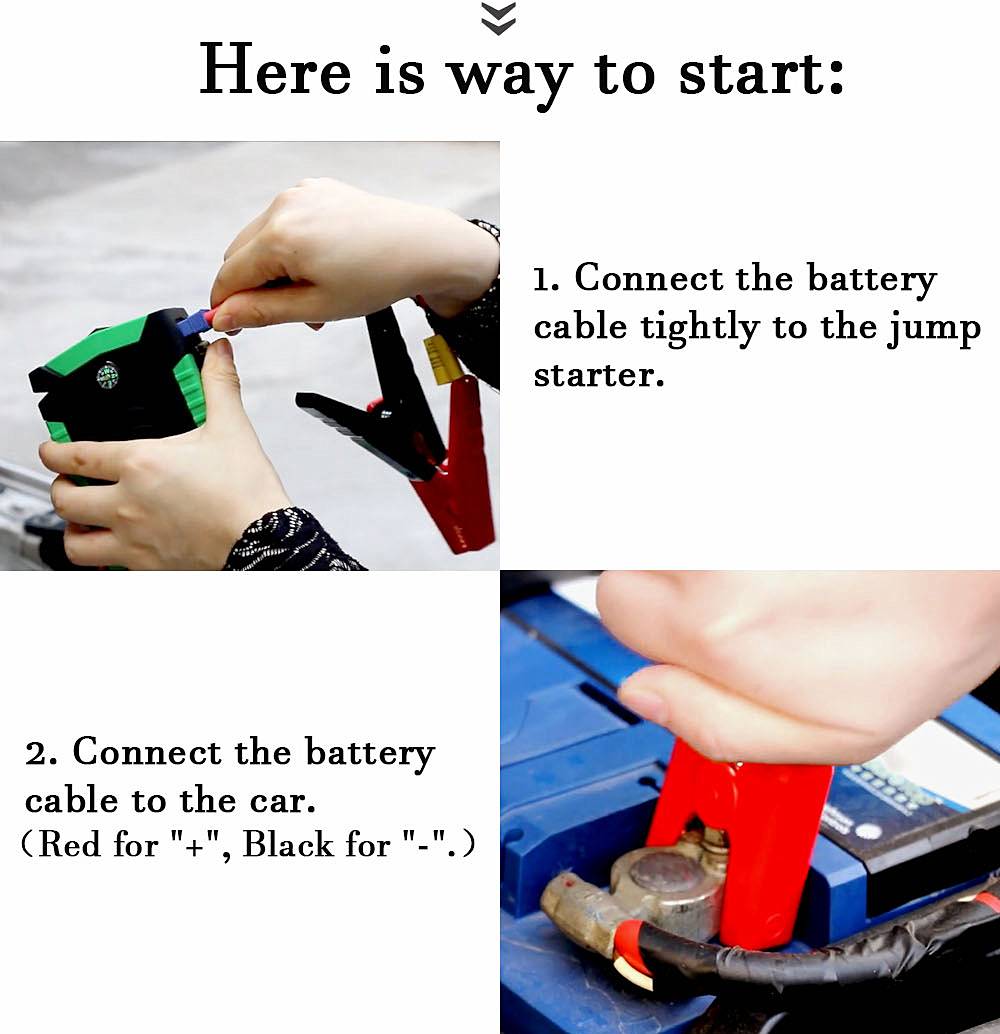 Here is way to start:

1. Connect the battery cable tightly to the jump starter.

2. Connect the battery cable to the car.
（Red for "+", Black for "-".）