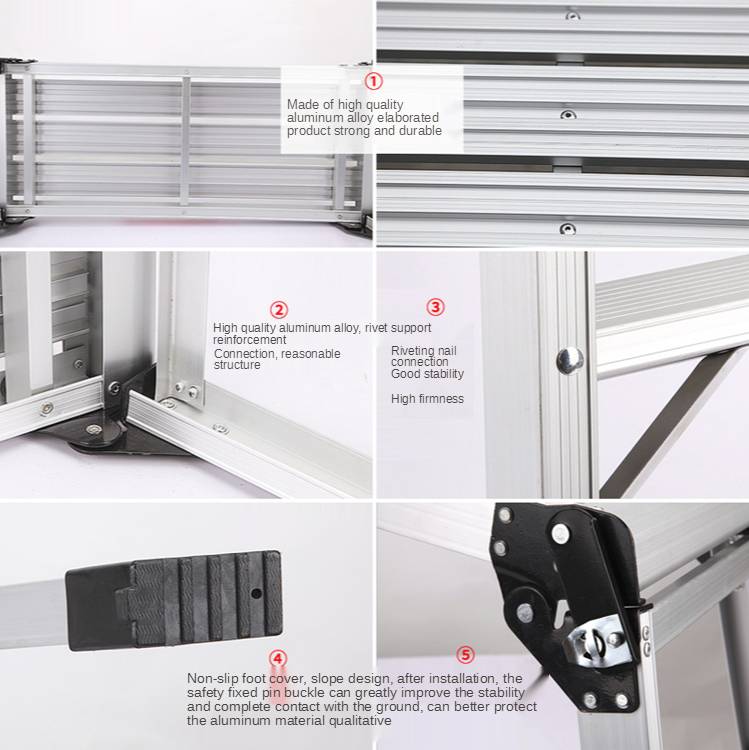 ①

Made of high quality aluminum alloy elaborated product strong and durable

②

High quality aluminum alloy, rivet support reinforcement

Connection, reasonable structure

③

Riveting nail connection
Good stability

High firmness

④

⑤

Non-slip foot cover, slope design, after installation, the safety fixed pin buckle can greatly improve the stability and complete contact with the ground, can better protect the aluminum material qualitative