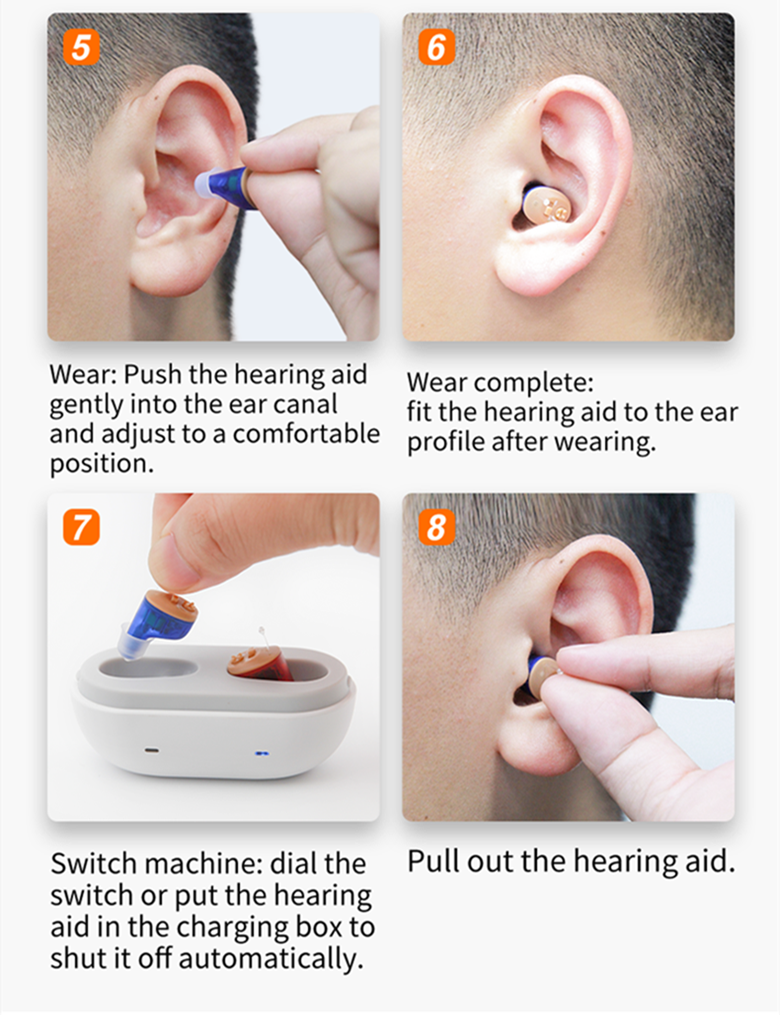 5

Wear: Push the hearing aid gently into the ear canal and adjust to a comfortable position.

6

Wear complete: fit the hearing aid to the ear profile after wearing.

7

Switch machine: dial the switch or put the hearing aid in the charging box to shut it off automatically.

8

Pull out the hearing aid.