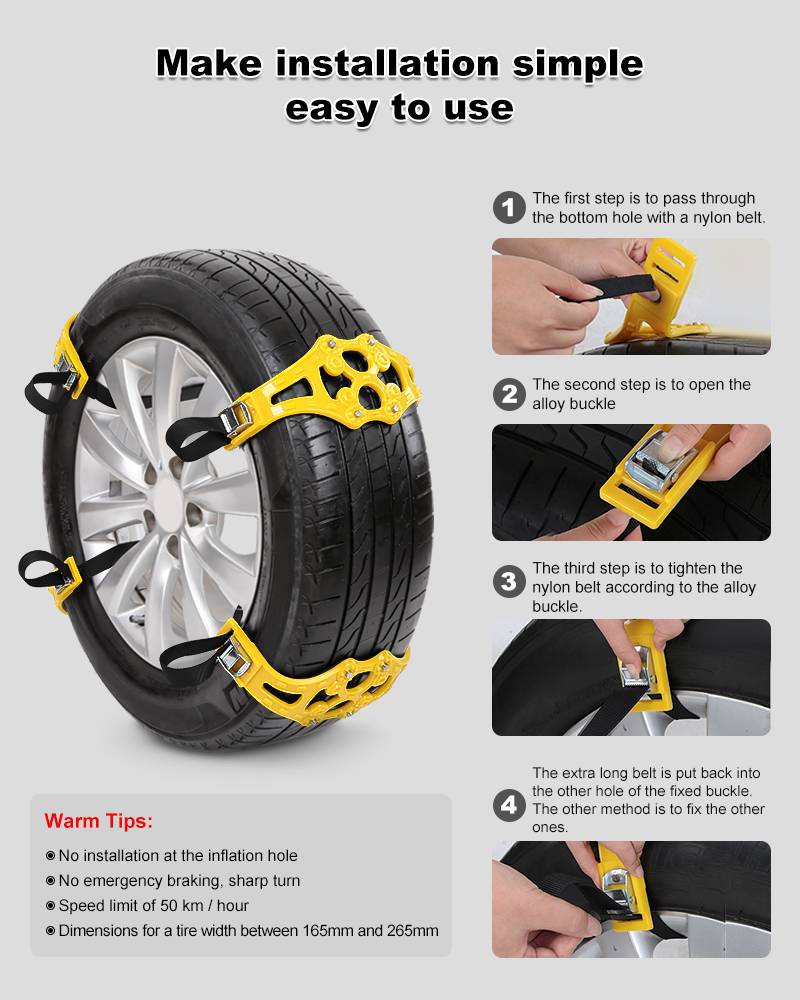 Make installation simple easy to use

1 The first step is to pass through the bottom hole with a nylon belt.

2 The second step is to open the alloy buckle

3 The third step is to tighten the nylon belt according to the alloy buckle.

4 The extra long belt is put back into the other hole of the fixed buckle. The other method is to fix the other ones.

Warm Tips:

◉ No installation at the inflation hole
◉ No emergency braking, sharp turn
◉ Speed limit of 50 km / hour
◉ Dimensions for a tire width between 165mm and 265mm