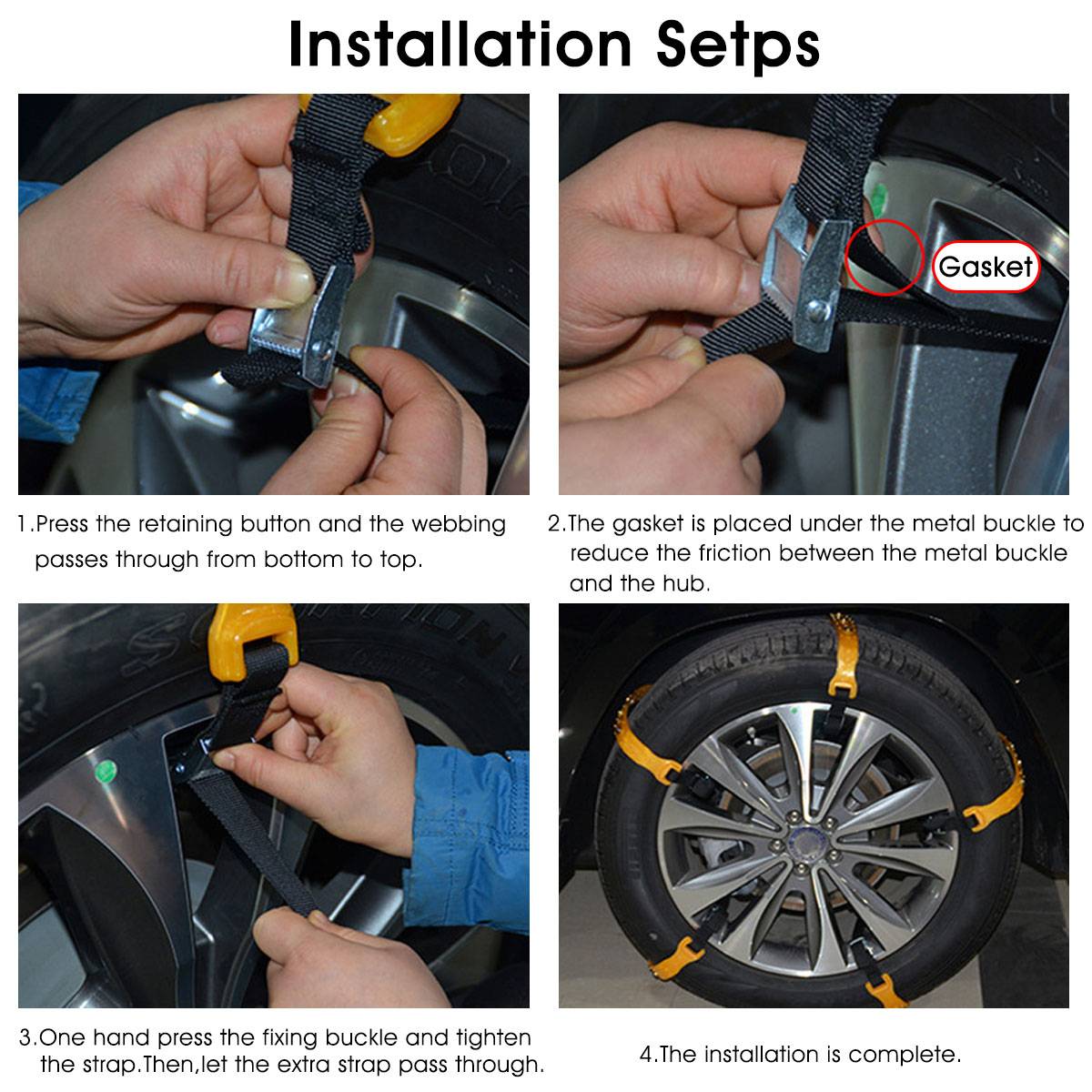 Installation Setps

Gasket

1.Press the retaining button and the webbing passes through from bottom to top.

2.The gasket is placed under the metal buckle to reduce the friction between the metal buckle and the hub.

3.One hand press the fixing buckle and tighten the strap.Then,let the extra strap pass through.

4.The installation is complete.