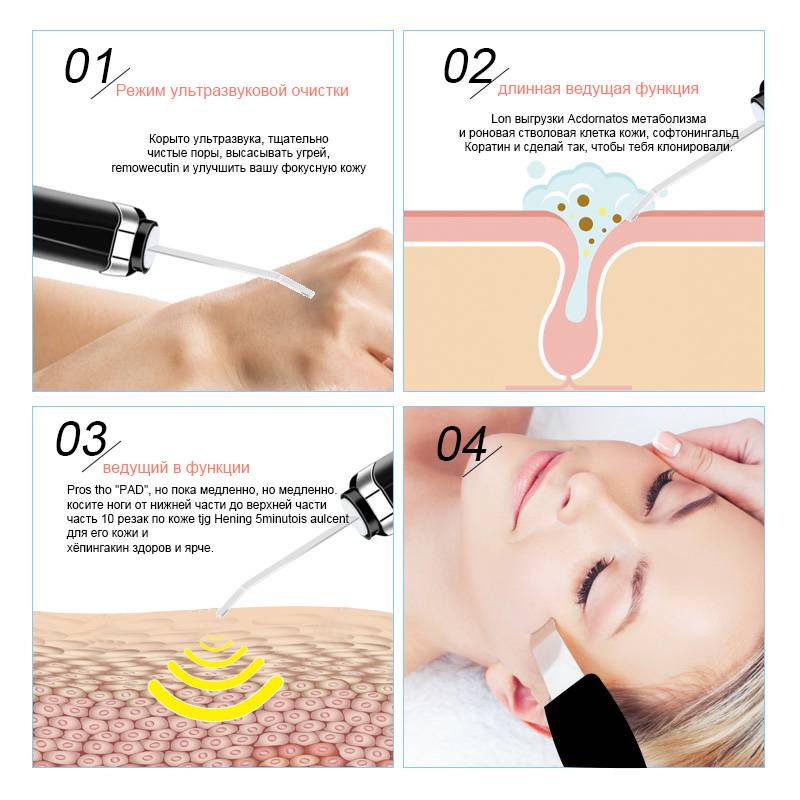 01
Режим ультразвуковой очистки

Корыто ультразвука, тщательно чистые поры, высасывать угрей, remowecutin и улучшить вашу фокусную кожу

02
длинная ведущая функция

Lon выгрузки Acdornatos метаболизма и роновая стволовая клетка кожи, софтонингальд Коратин и сделай так, чтобы тебя клонировали.

03
ведущий в функции

Pros tho "PAD", но пока медленно, но медленно. косите ноги от нижней части до верхней части часть 10 резак по коже tjg Hening 5minutois aulcent для его кожи и хёпингакин здоров и ярче.

04