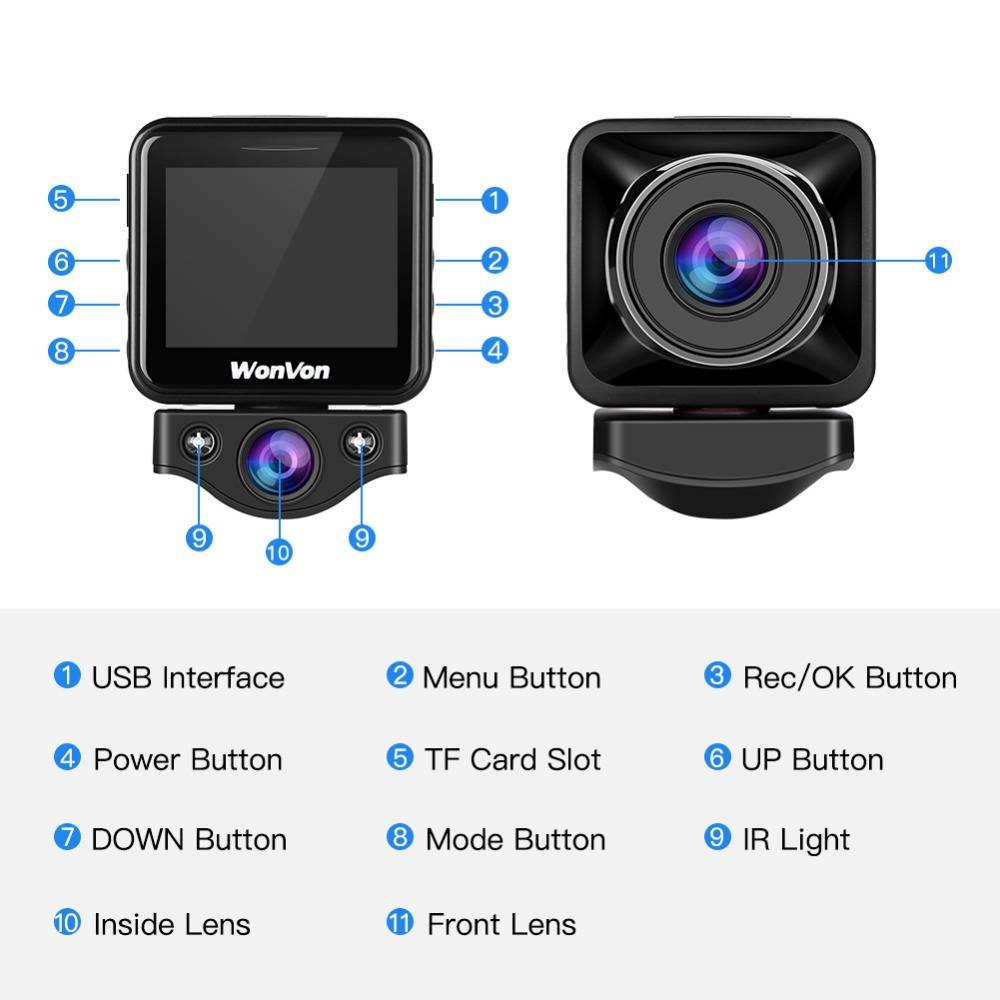 5
6
7
8
1
2
3
4
WonVon
9
10
9
11

1 USB Interface
2 Menu Button
3 Rec/OK Button
4 Power Button
5 TF Card Slot
6 UP Button
7 DOWN Button
8 Mode Button
9 IR Light
10 Inside Lens
11 Front Lens