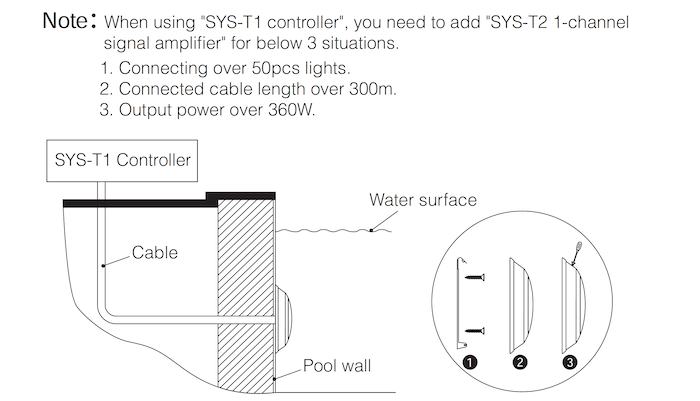 Note: When using "SYS-T1 controller", you need to add "SYS-T2 1-channel signal amplifier" for below 3 situations.

1. Connecting over 50pcs lights.
2. Connected cable length over 300m.
3. Output power over 360W.

SYS-T1 Controller

Water surface

Cable

Pool wall

❶ ❷ ❸