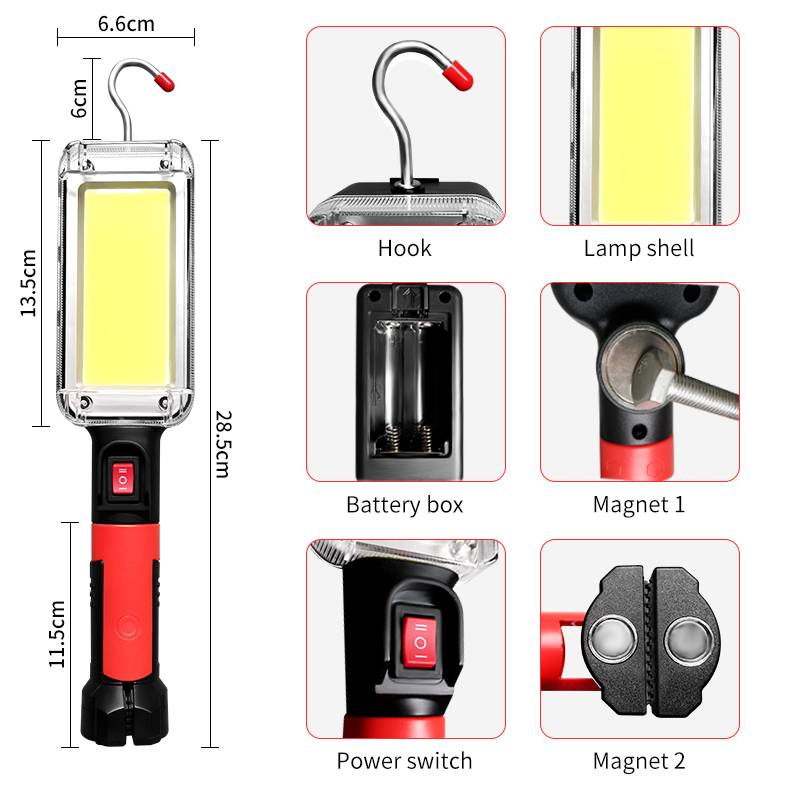 6.6cm

6cm

13.5cm

28.5cm

11.5cm

Hook

Lamp shell

Battery box

Magnet 1

Power switch

Magnet 2