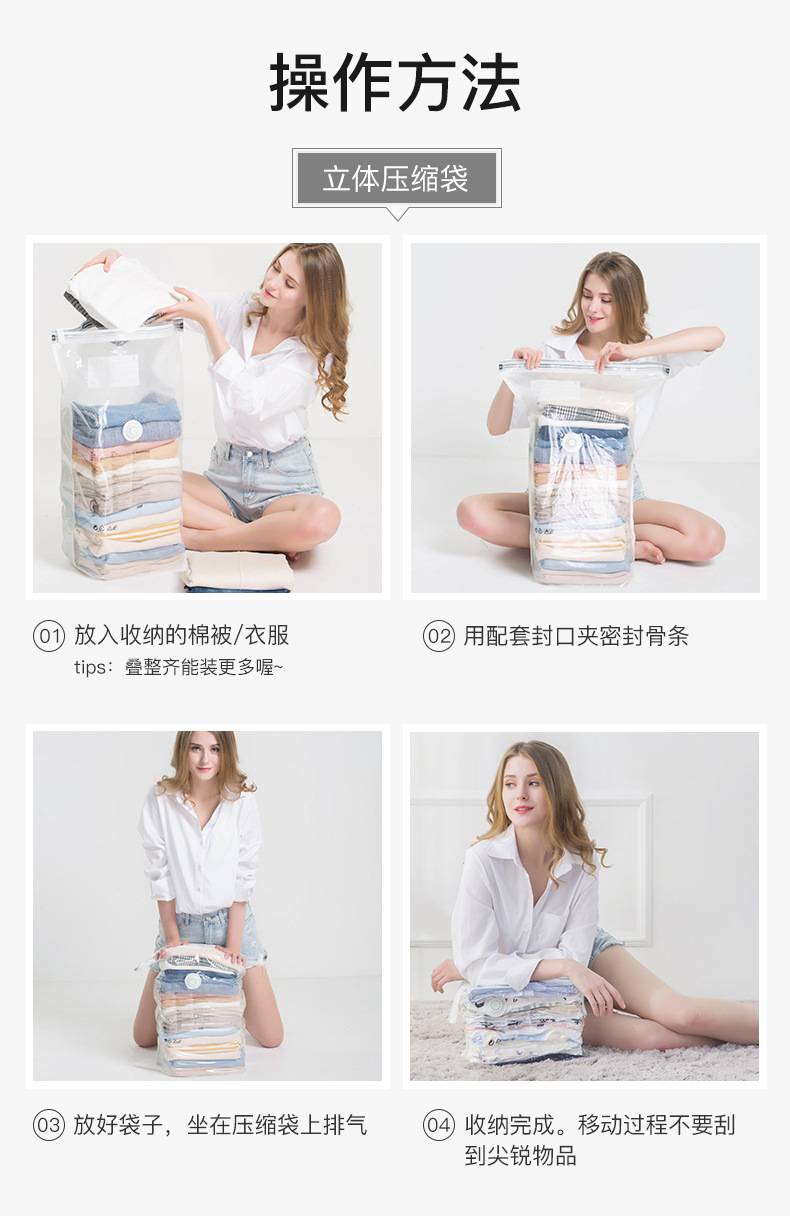 操作方法

立体压缩袋

01 放入收纳的棉被/衣服
tips：叠整齐能装更多喔~

02 用配套封口夹密封骨条

03 放好袋子，坐在压缩袋上排气

04 收纳完成。移动过程不要刮到尖锐物品