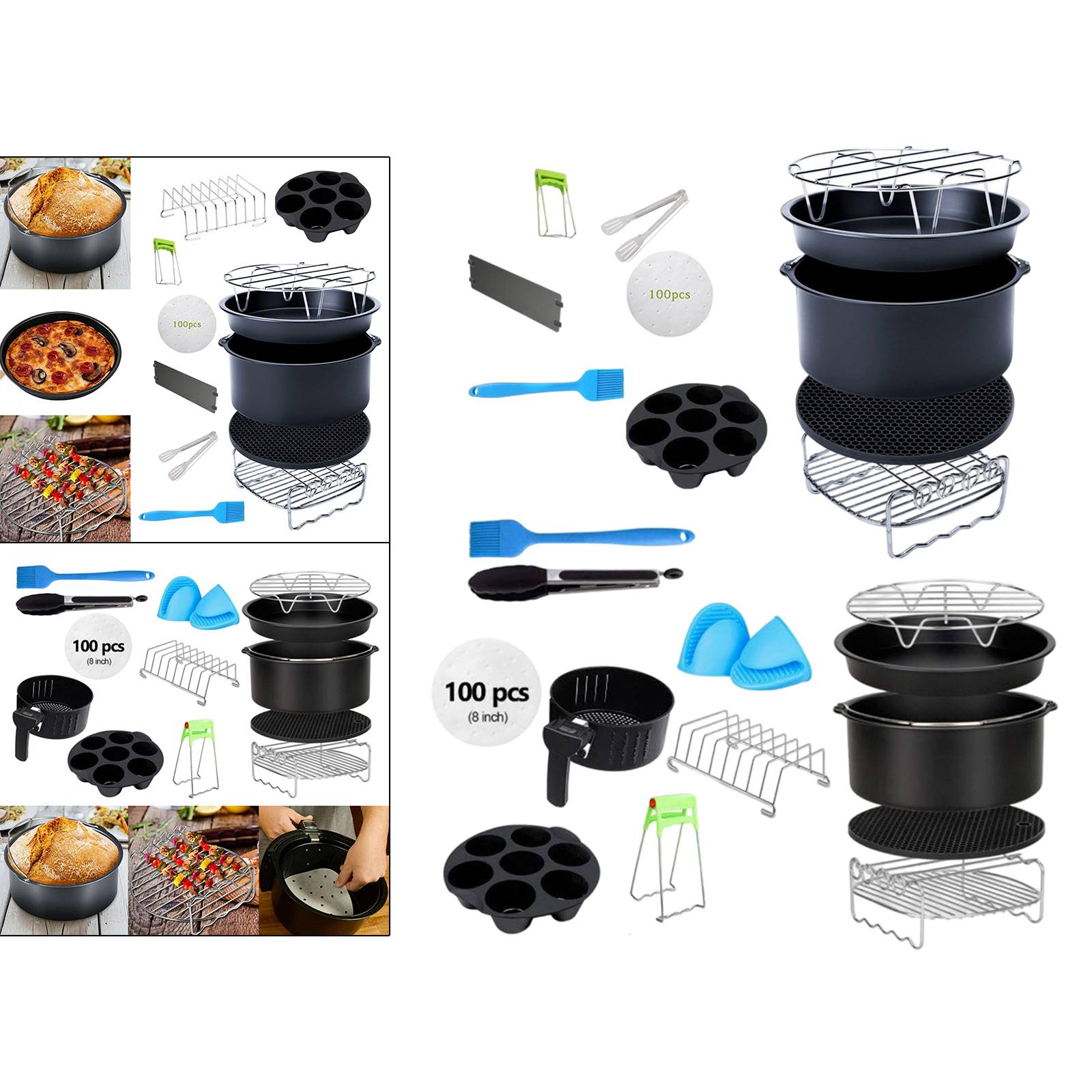 100pcs

100 pcs
(8 inch)

100pcs

100 pcs
(8 inch)