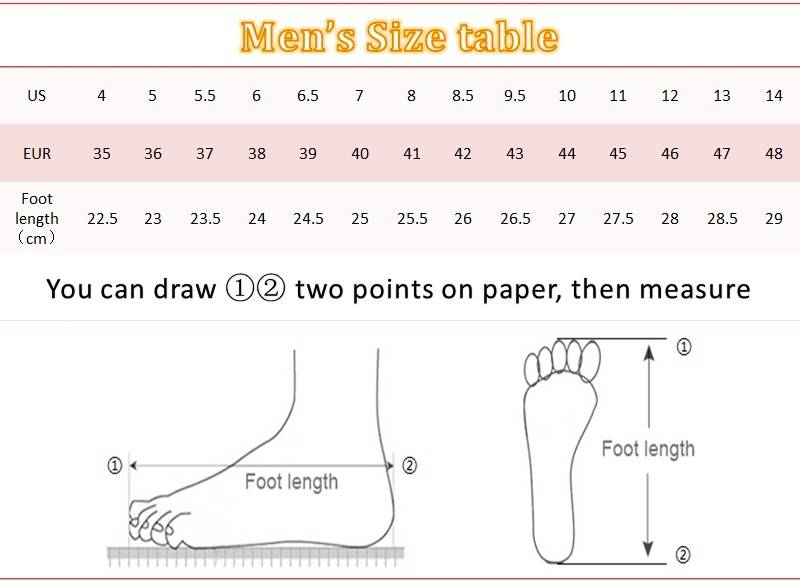 Men's Size table

| US | 4 | 5 | 5.5 | 6 | 6.5 | 7 | 8 | 8.5 | 9.5 | 10 | 11 | 12 | 13 | 14 |
|---|---|---|---|---|---|---|---|---|---|---|---|---|---|---|
| EUR | 35 | 36 | 37 | 38 | 39 | 40 | 41 | 42 | 43 | 44 | 45 | 46 | 47 | 48 |
| Foot length （cm） | 22.5 | 23 | 23.5 | 24 | 24.5 | 25 | 25.5 | 26 | 26.5 | 27 | 27.5 | 28 | 28.5 | 29 |

You can draw ①② two points on paper, then measure

① Foot length ②

① Foot length ②