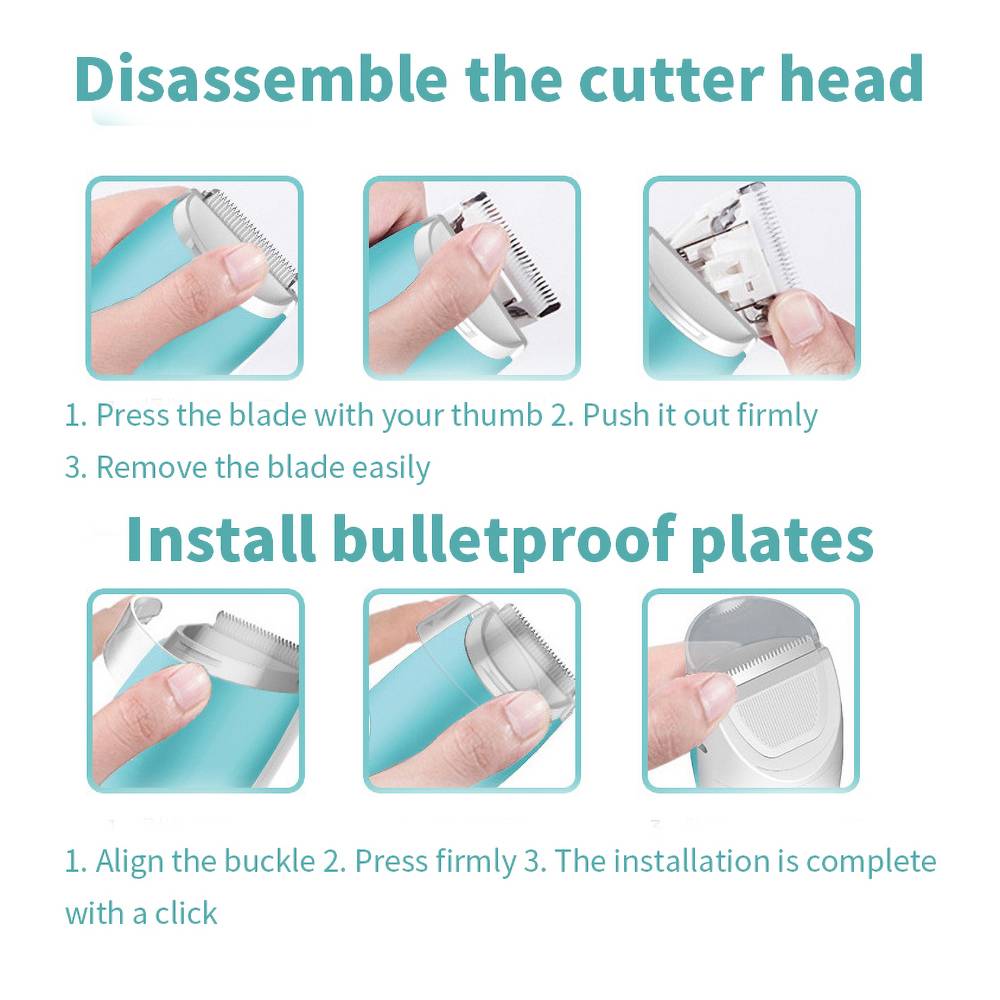 Disassemble the cutter head

1. Press the blade with your thumb 2. Push it out firmly
3. Remove the blade easily

Install bulletproof plates

1. Align the buckle 2. Press firmly 3. The installation is complete with a click