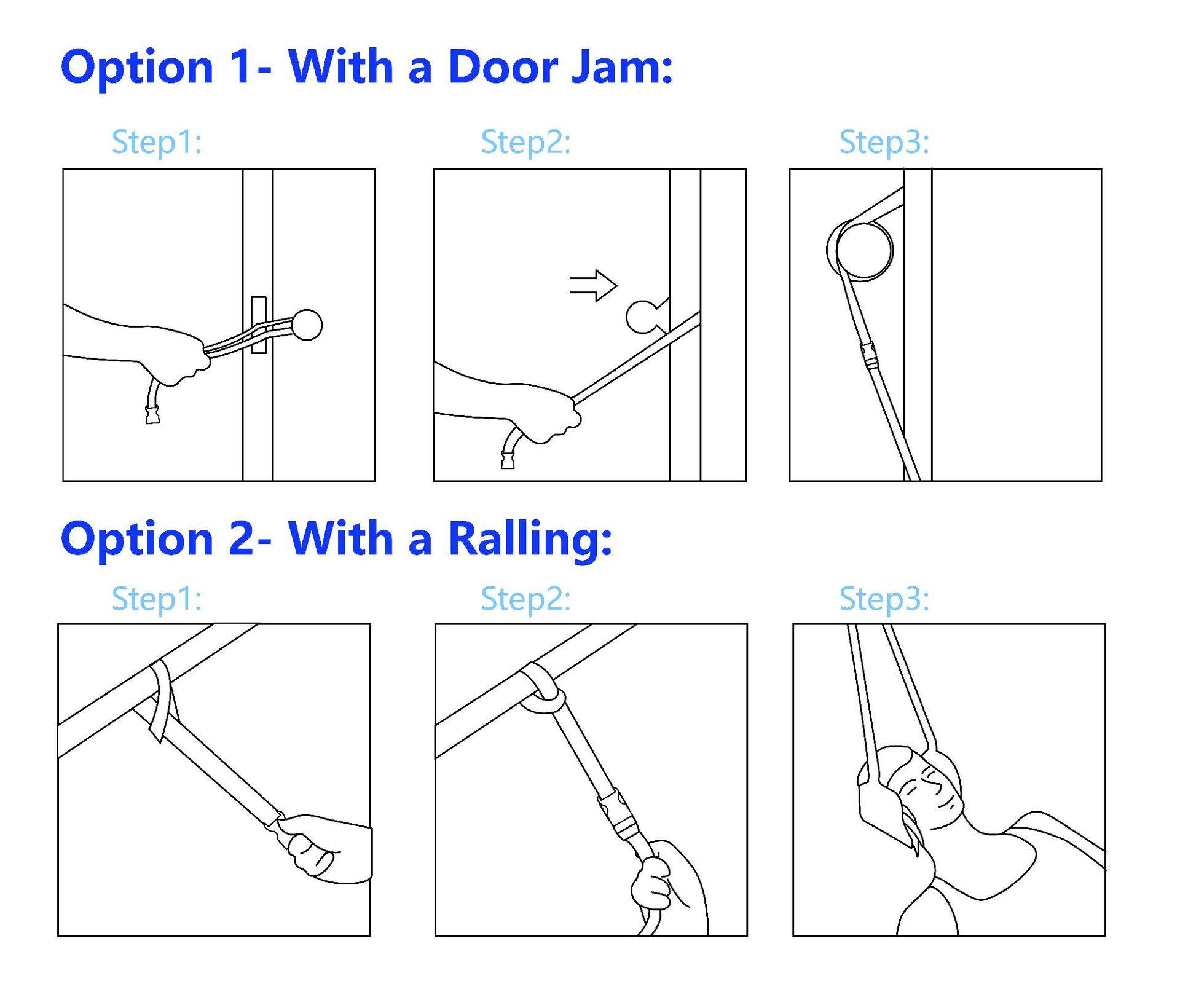 Option 1- With a Door Jam:

Step1:

Step2:

Step3:

Option 2- With a Ralling:

Step1:

Step2:

Step3: