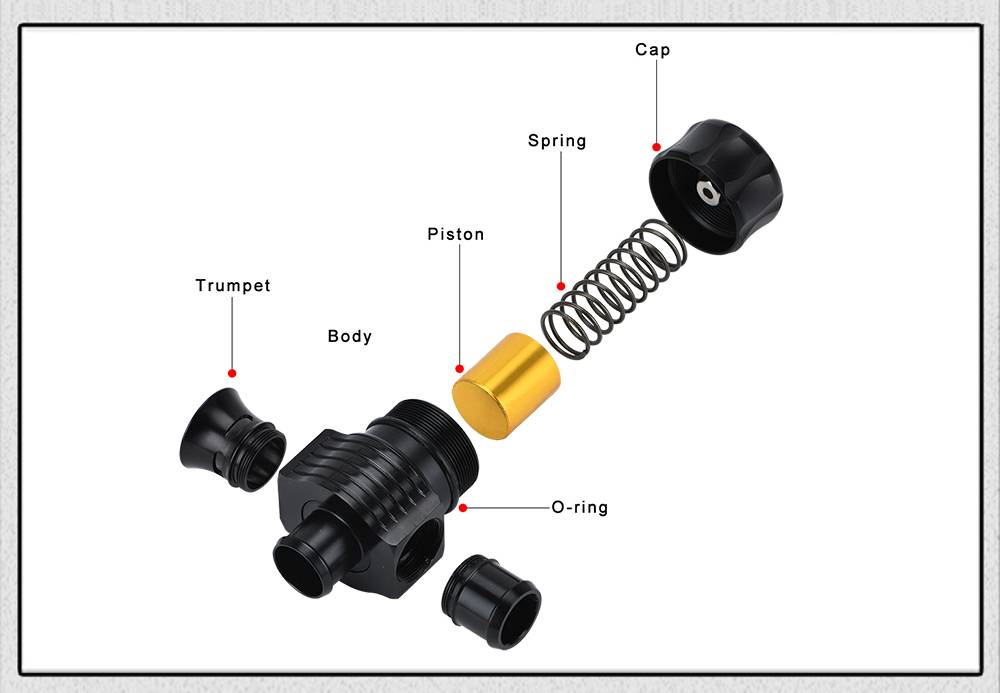 Cap

Spring

Piston

Trumpet

Body

O-ring