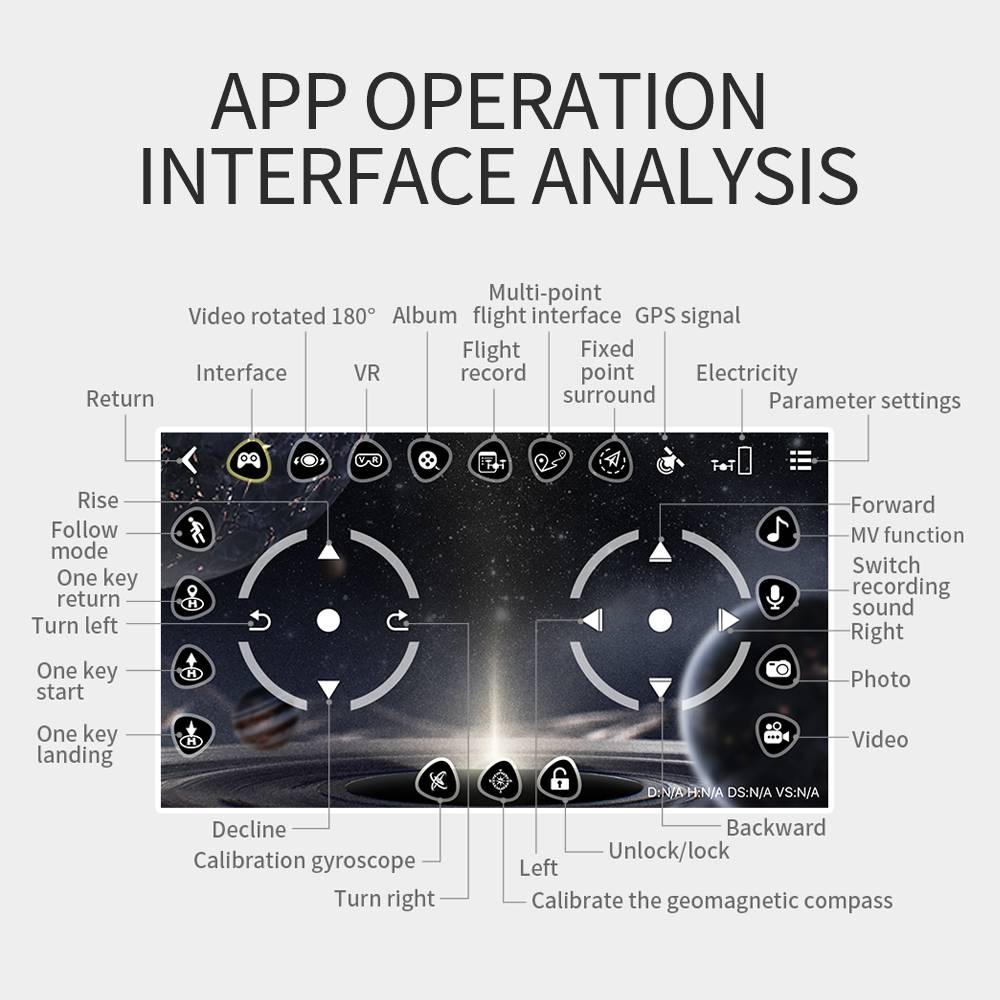 APP OPERATION INTERFACE ANALYSIS

Video rotated 180°
Album
Multi-point flight interface
GPS signal
Interface
VR
Flight record
Fixed point surround
Electricity
Return
Parameter settings

Rise
Follow mode
One key return
Turn left
One key start
One key landing

Forward
MV function
Switch recording sound
Right
Photo
Video

D:N/A H:N/A DS:N/A VS:N/A

Decline
Calibration gyroscope
Turn right
Left
Unlock/lock
Backward
Calibrate the geomagnetic compass