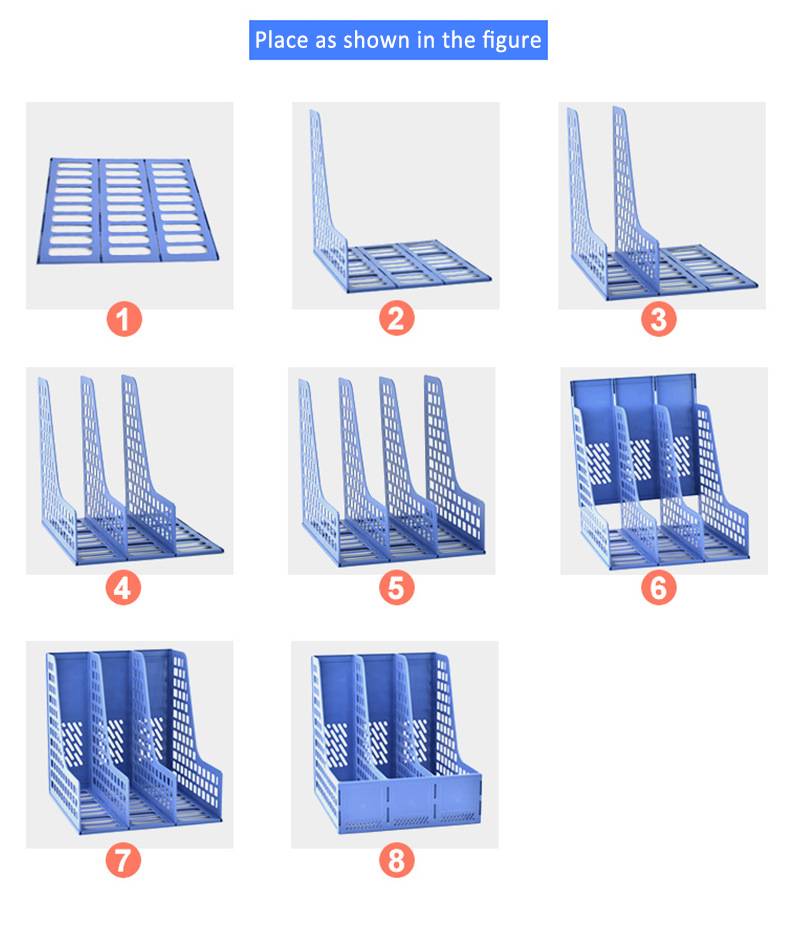 Place as shown in the figure

1

2

3

4

5

6

7

8