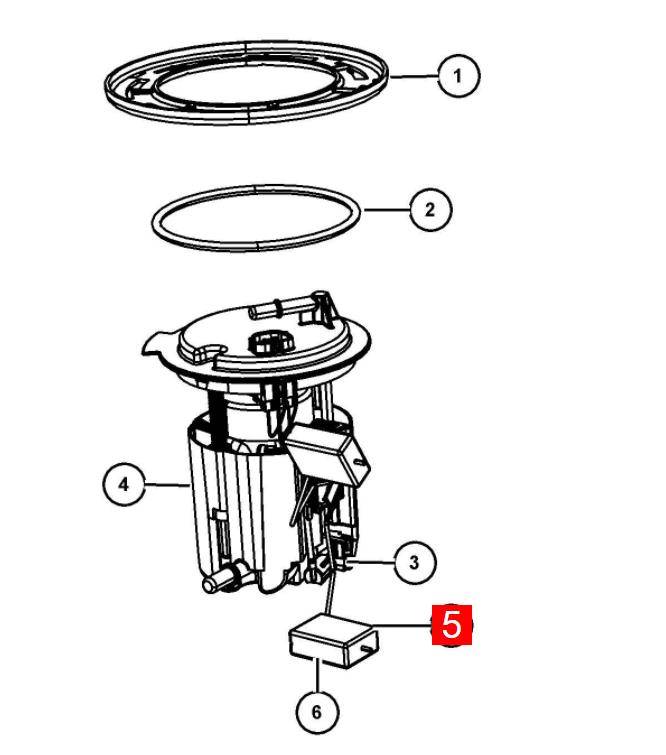 1
2
4
3
5
6