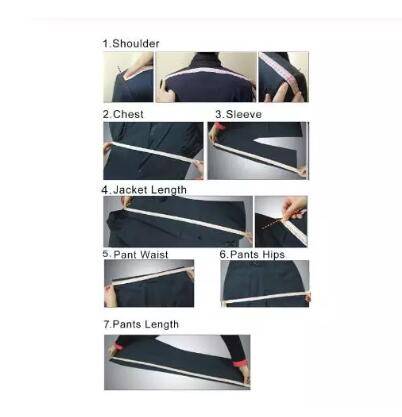 1.Shoulder

2.Chest

3.Sleeve

4.Jacket Length

5.Pant Waist

6.Pants Hips

7.Pants Length