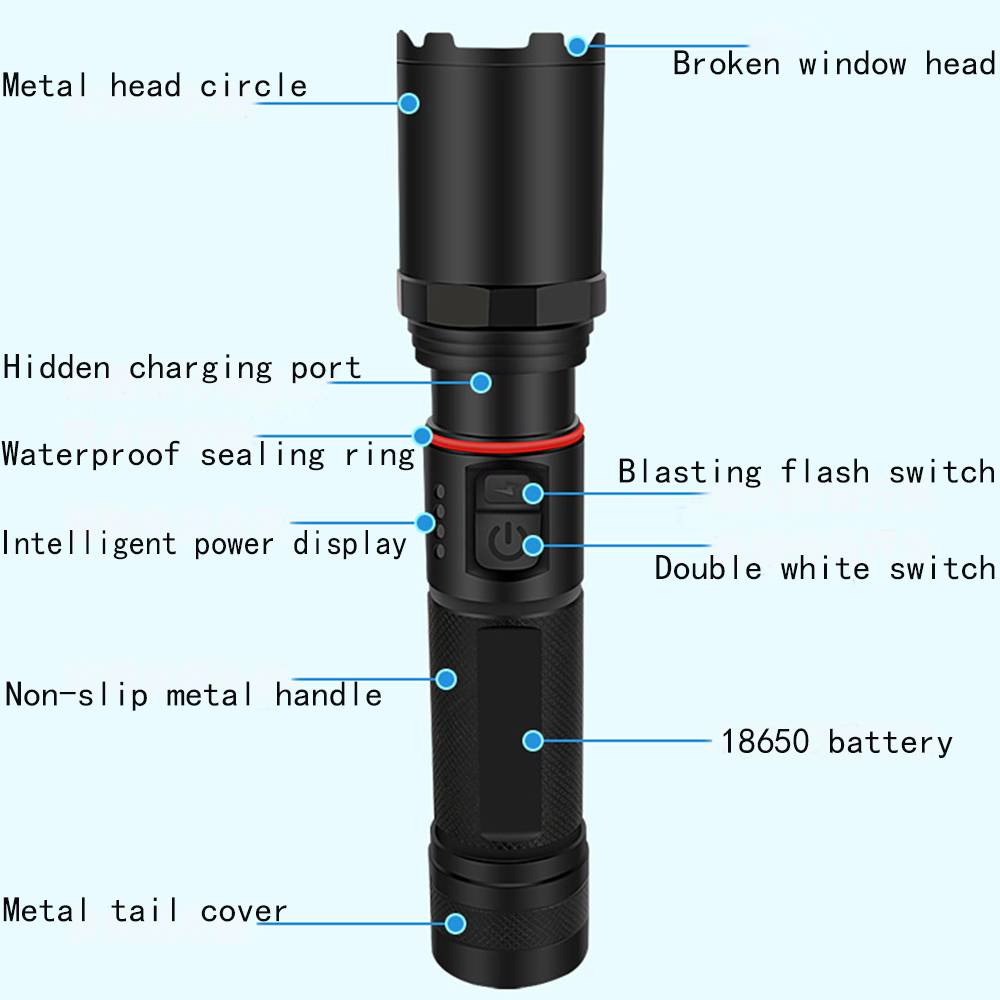 Metal head circle

Broken window head

Hidden charging port

Waterproof sealing ring

Blasting flash switch

Intelligent power display

Double white switch

Non-slip metal handle

18650 battery

Metal tail cover