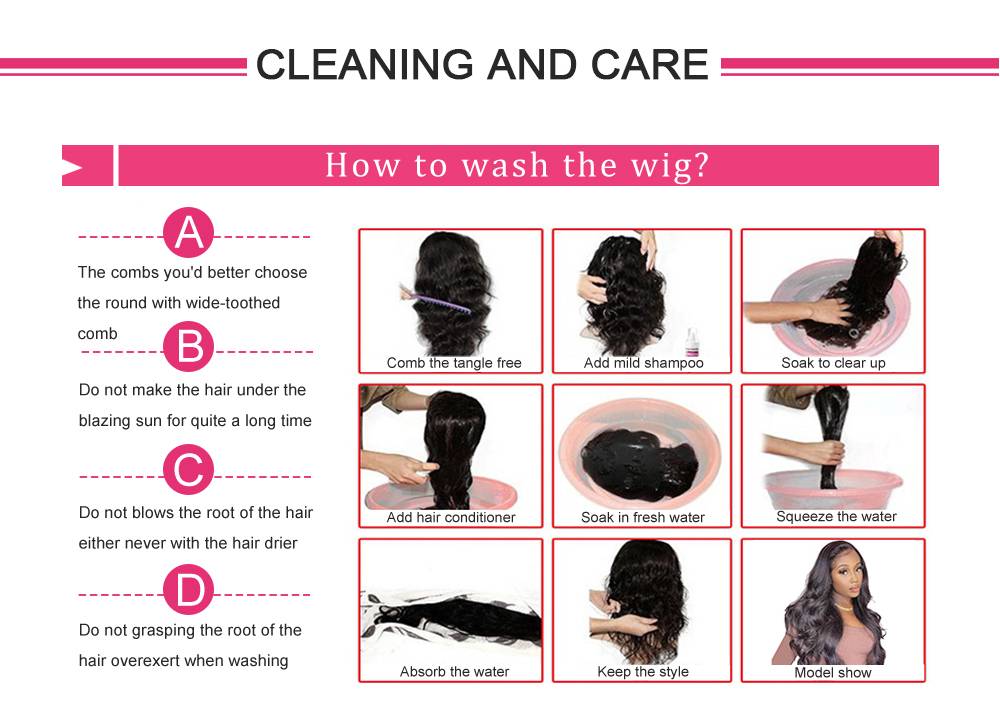 CLEANING AND CARE

How to wash the wig?

A

The combs you'd better choose the round with wide-toothed comb

B

Do not make the hair under the blazing sun for quite a long time

C

Do not blows the root of the hair either never with the hair drier

D

Do not grasping the root of the hair overexert when washing

Comb the tangle free

Add mild shampoo

Soak to clear up

Add hair conditioner

Soak in fresh water

Squeeze the water

Absorb the water

Keep the style

Model show