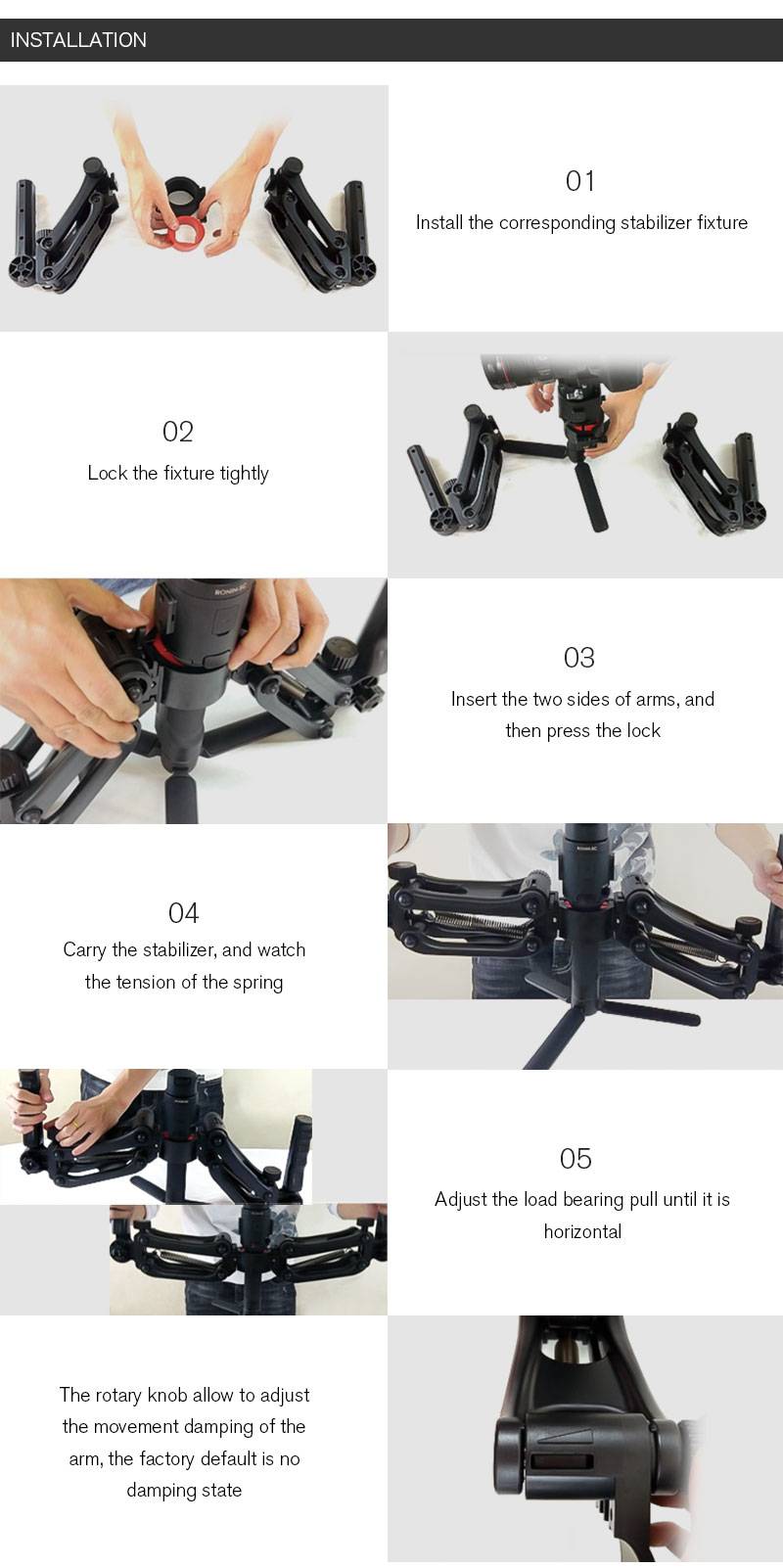 INSTALLATION

01
Install the corresponding stabilizer fixture

02
Lock the fixture tightly

RONIN-SC

03
Insert the two sides of arms, and then press the lock

04
Carry the stabilizer, and watch the tension of the spring

05
Adjust the load bearing pull until it is horizontal

The rotary knob allow to adjust the movement damping of the arm, the factory default is no damping state