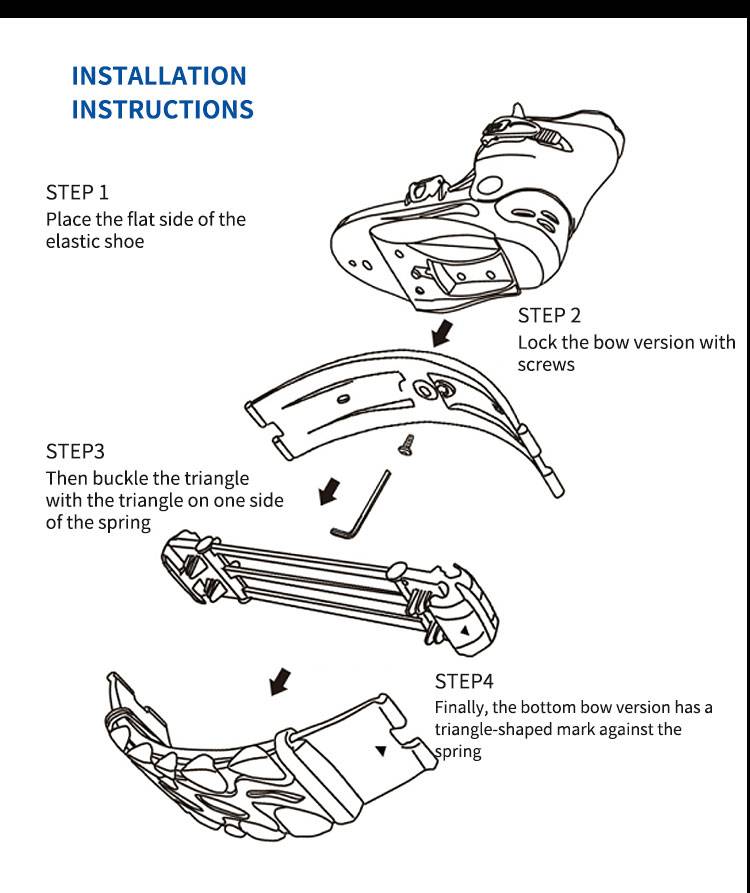 INSTALLATION INSTRUCTIONS

STEP 1
Place the flat side of the elastic shoe

STEP 2
Lock the bow version with screws

STEP3
Then buckle the triangle with the triangle on one side of the spring

STEP4
Finally, the bottom bow version has a triangle-shaped mark against the spring