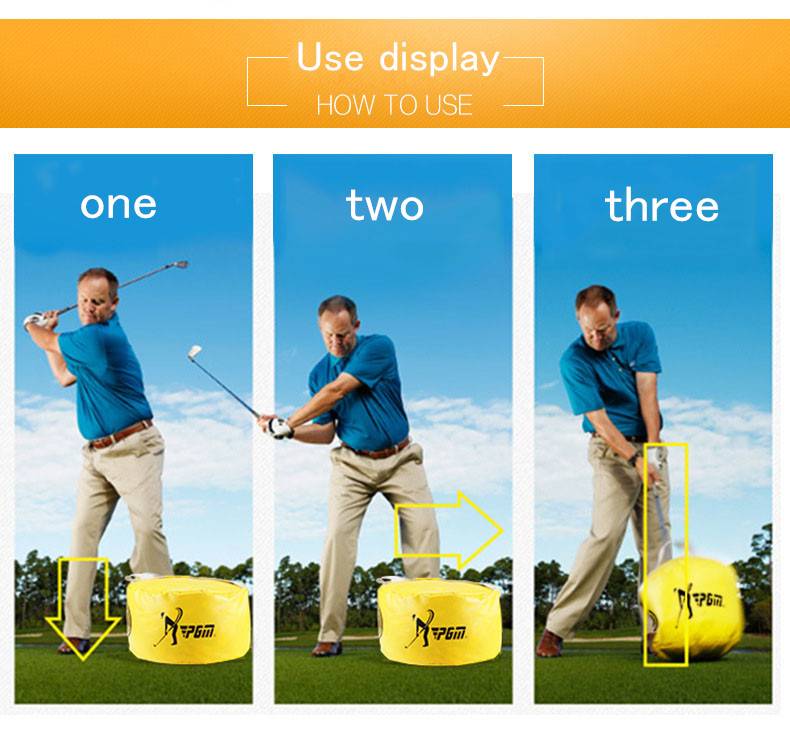 Use display
HOW TO USE

one

PGM

two

PGM

three

PGM