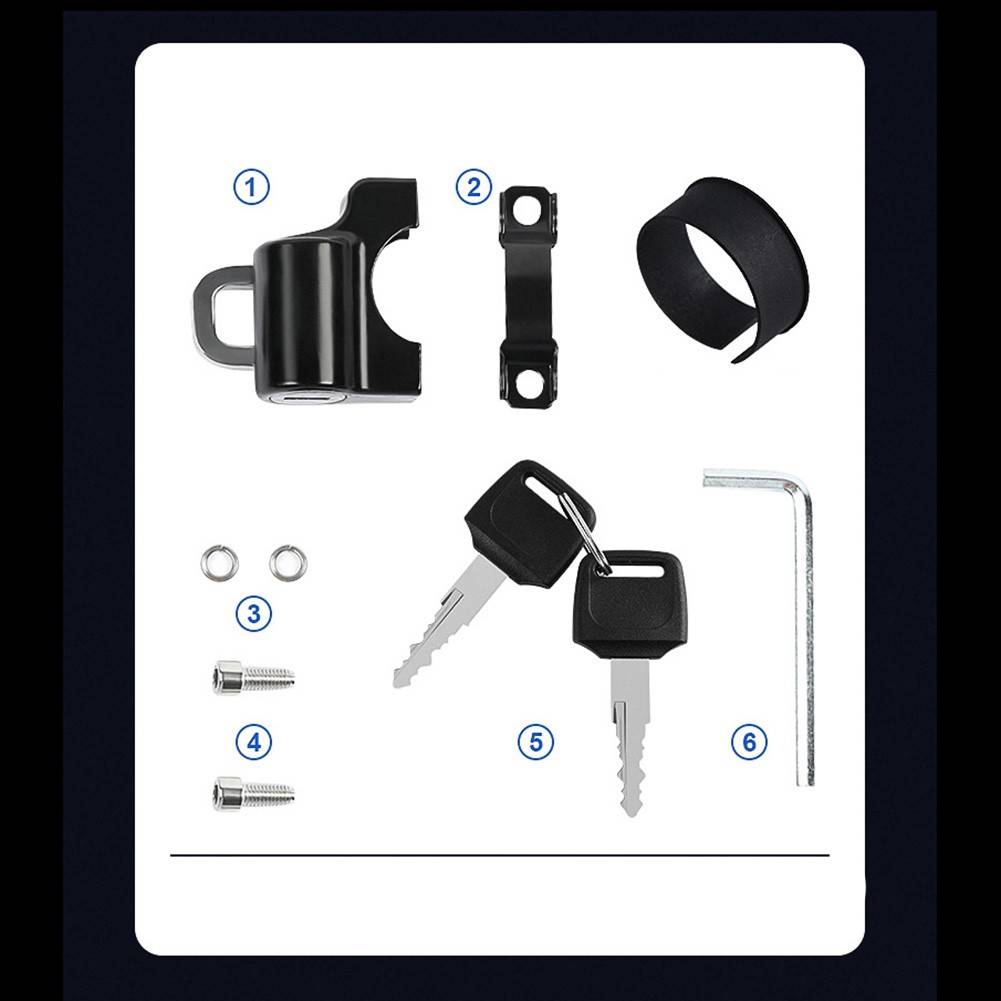 1
2
3
4
5
6