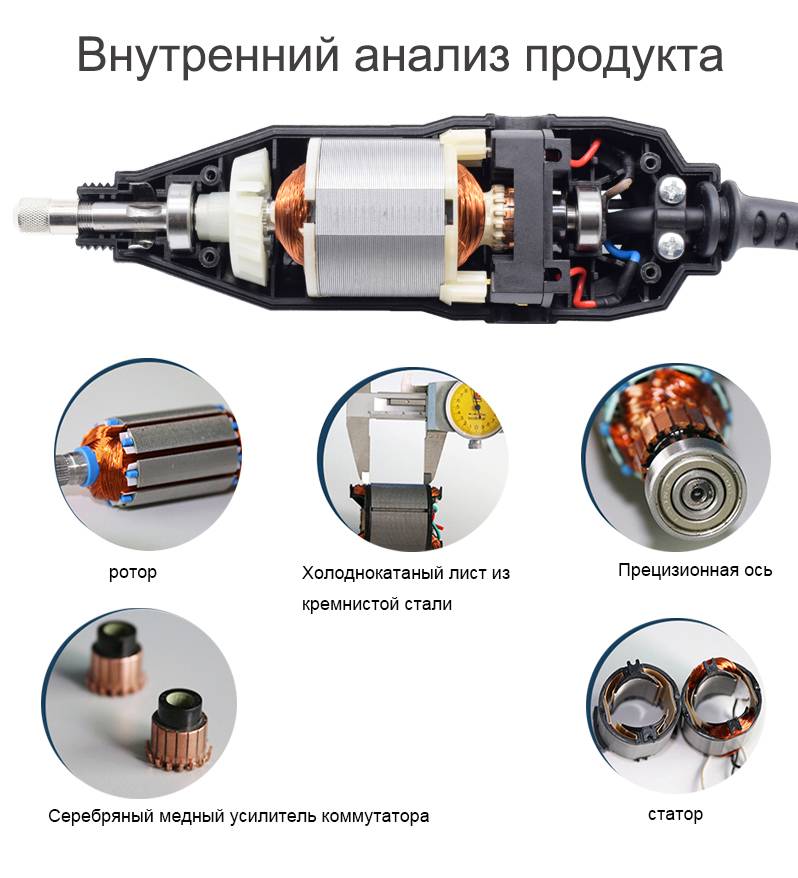 Внутренний анализ продукта

ротор

Холоднокатаный лист из кремнистой стали

Прецизионная ось

Серебряный медный усилитель коммутатора

статор