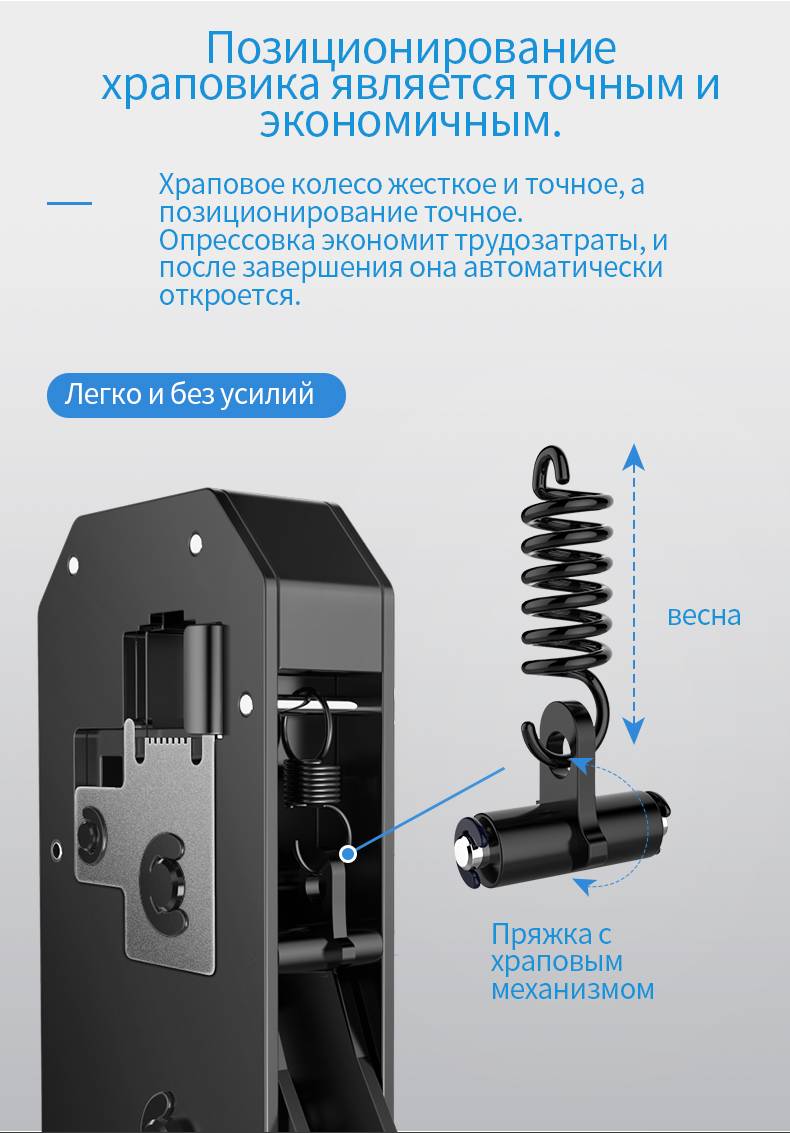 Позиционирование храповика является точным и экономичным.

Храповое колесо жесткое и точное, а позиционирование точное. Опрессовка экономит трудозатраты, и после завершения она автоматически откроется.

Легко и без усилий

весна

Пряжка с храповым механизмом