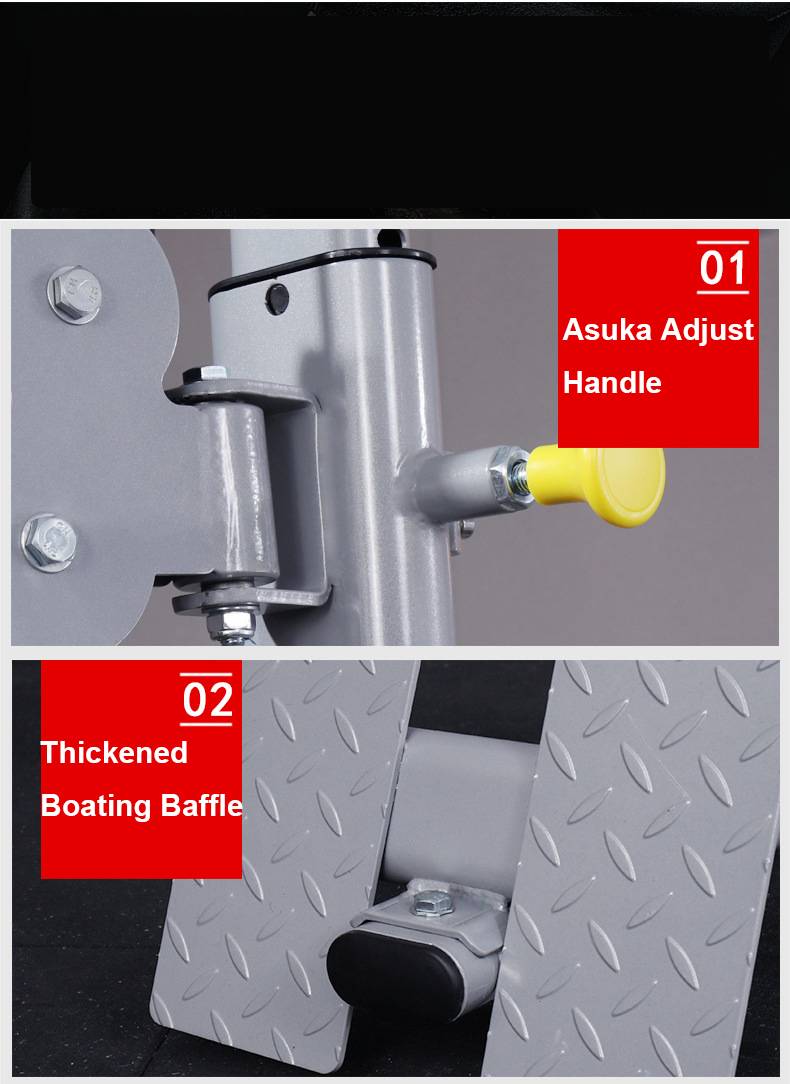 01
Asuka Adjust Handle

02
Thickened Boating Baffle