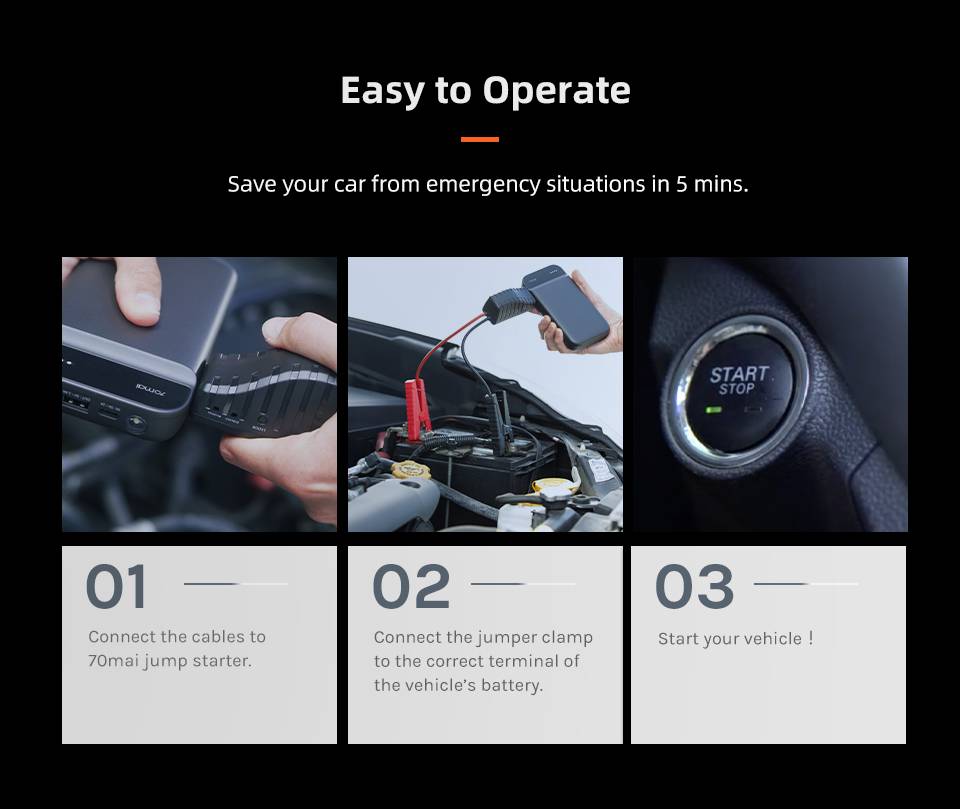 Easy to Operate

Save your car from emergency situations in 5 mins.

70mai

START
STOP

01

Connect the cables to 70mai jump starter.

02

Connect the jumper clamp to the correct terminal of the vehicle's battery.

03

Start your vehicle !