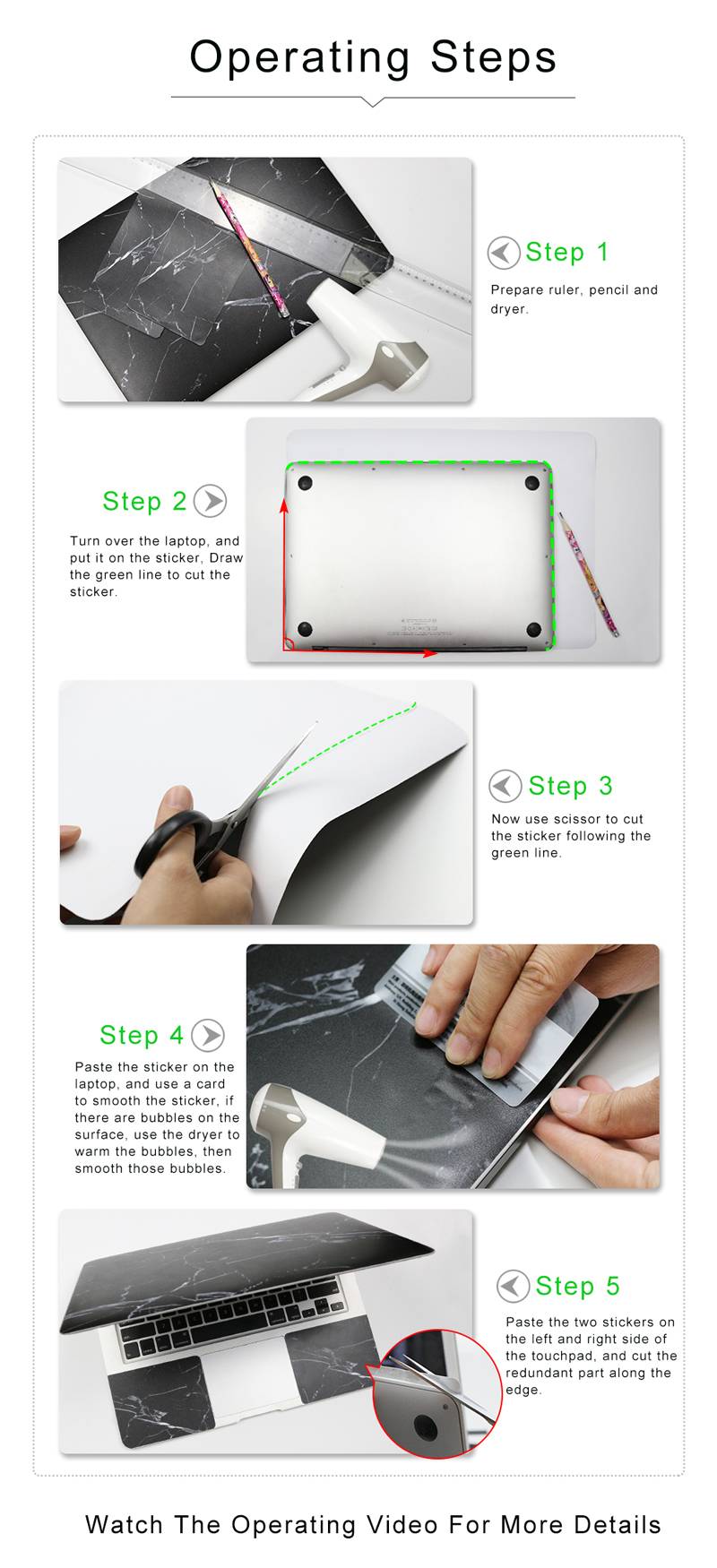 Operating Steps

Step 1
Prepare ruler, pencil and dryer.

Step 2
Turn over the laptop, and put it on the sticker, Draw the green line to cut the sticker.

Step 3
Now use scissor to cut the sticker following the green line.

Step 4
Paste the sticker on the laptop, and use a card to smooth the sticker, if there are bubbles on the surface, use the dryer to warm the bubbles, then smooth those bubbles.

Step 5
Paste the two stickers on the left and right side of the touchpad, and cut the redundant part along the edge.

Watch The Operating Video For More Details