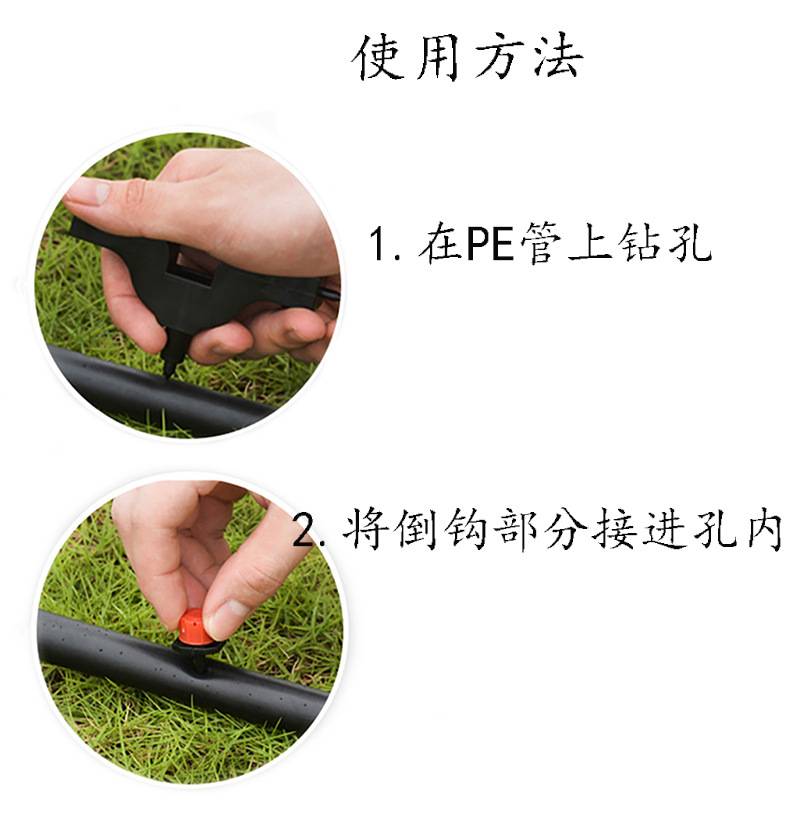 使用方法

1. 在PE管上钻孔

2. 将倒钩部分接进孔内