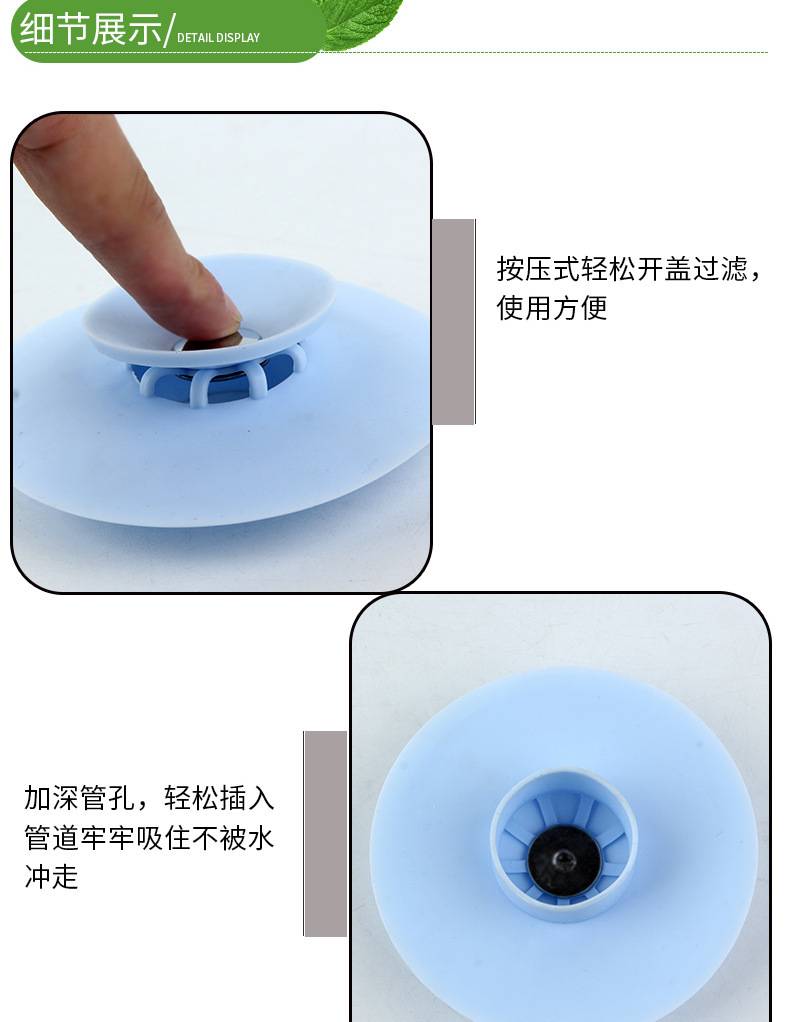 细节展示/ DETAIL DISPLAY

按压式轻松开盖过滤，使用方便

加深管孔，轻松插入管道牢牢吸住不被水冲走