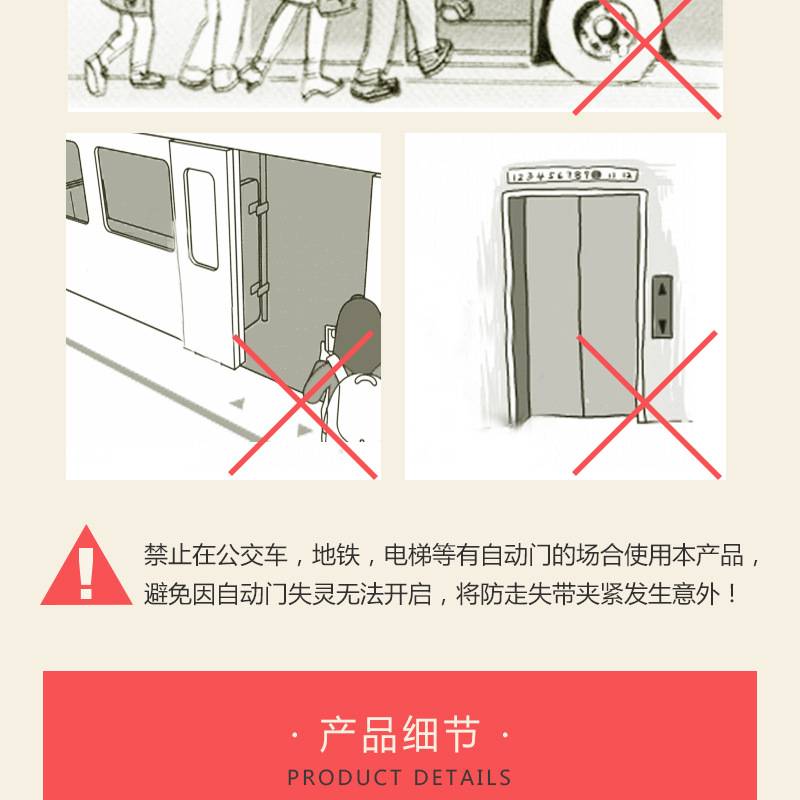 1 2 3 4 5 6 7 8 9 10 11 12

!

禁止在公交车，地铁，电梯等有自动门的场合使用本产品，避免因自动门失灵无法开启，将防走失带夹紧发生意外！

· 产品细节 ·

PRODUCT DETAILS