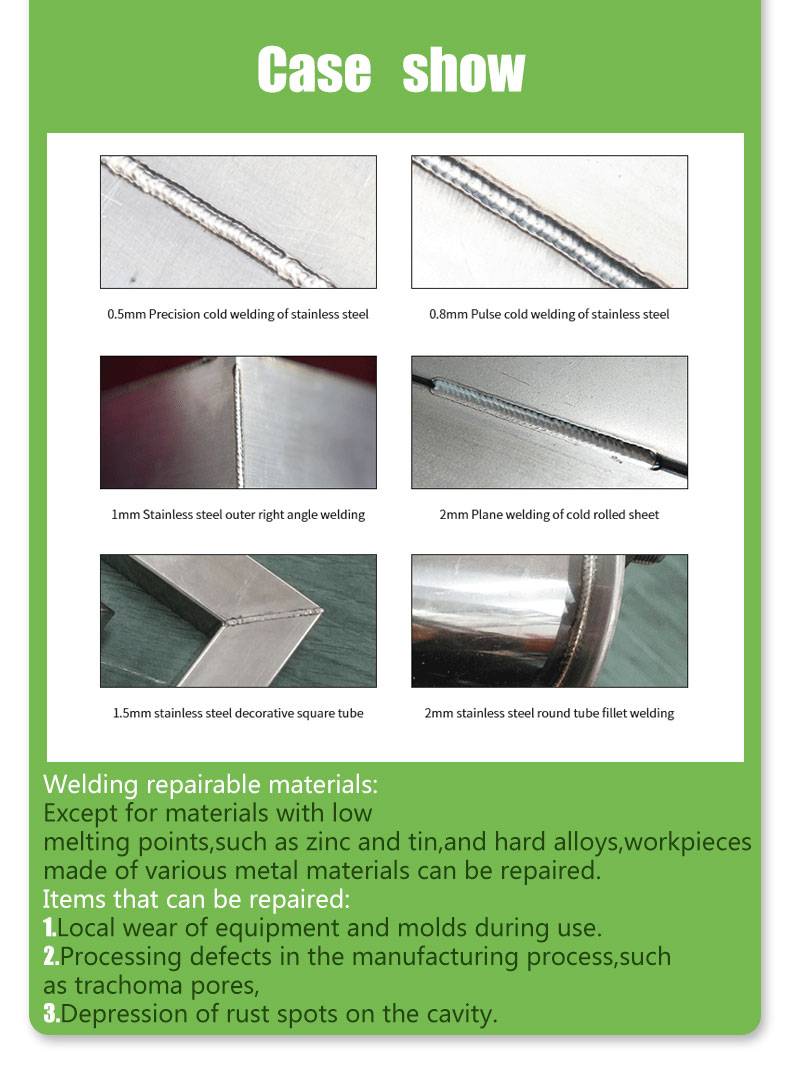 Case show

0.5mm Precision cold welding of stainless steel

0.8mm Pulse cold welding of stainless steel

1mm Stainless steel outer right angle welding

2mm Plane welding of cold rolled sheet

1.5mm stainless steel decorative square tube

2mm stainless steel round tube fillet welding

Welding repairable materials:
Except for materials with low melting points,such as zinc and tin,and hard alloys,workpieces made of various metal materials can be repaired.
Items that can be repaired:
1.Local wear of equipment and molds during use.
2.Processing defects in the manufacturing process,such as trachoma pores,
3.Depression of rust spots on the cavity.