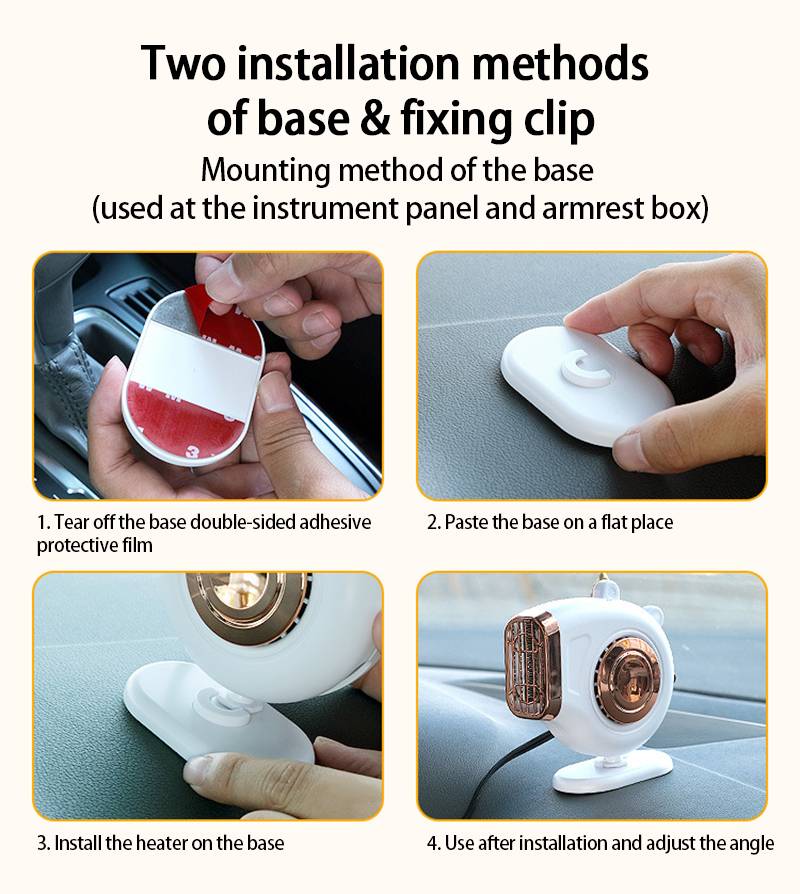 Two installation methods of base & fixing clip

Mounting method of the base (used at the instrument panel and armrest box)

1. Tear off the base double-sided adhesive protective film

2. Paste the base on a flat place

3. Install the heater on the base

4. Use after installation and adjust the angle