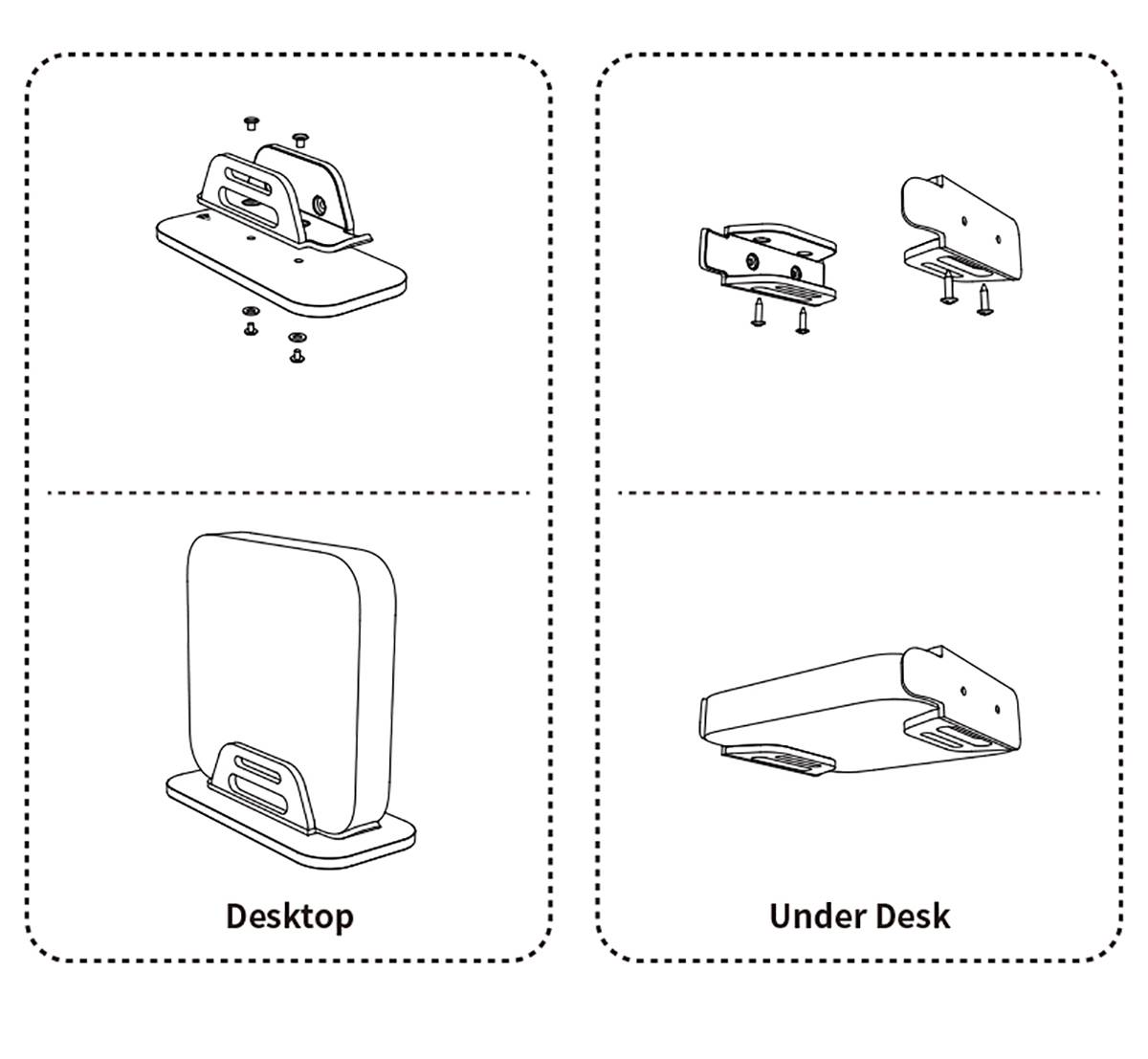 Desktop

Under Desk