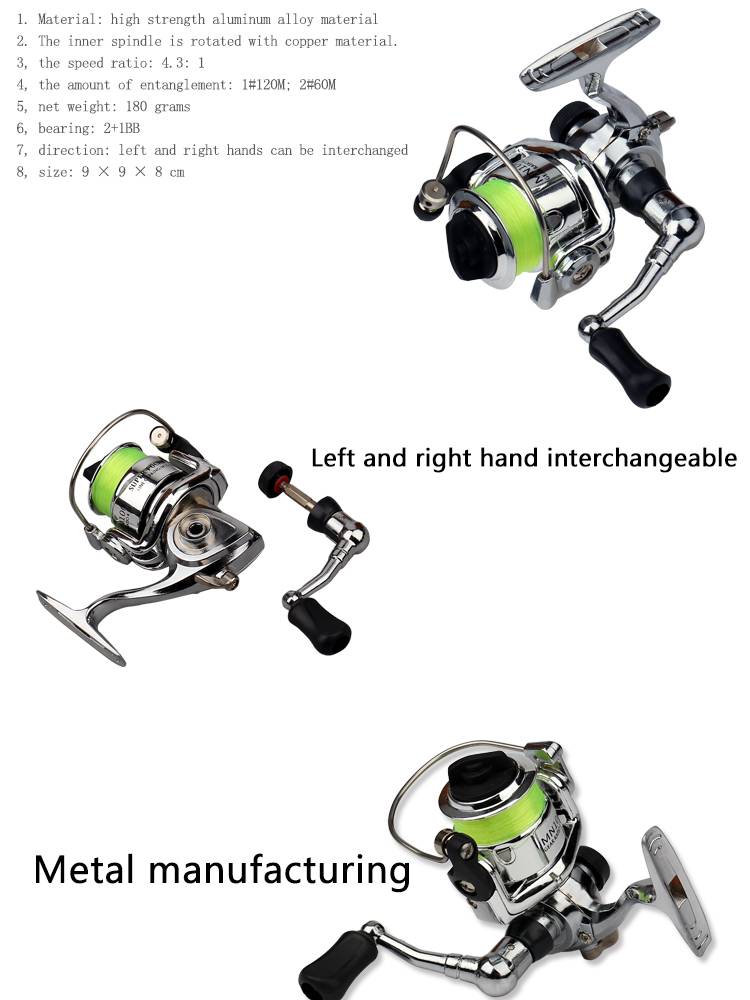 1. Material: high strength aluminum alloy material
2. The inner spindle is rotated with copper material.
3, the speed ratio: 4.3: 1
4, the amount of entanglement: 1#120M; 2#60M
5, net weight: 180 grams
6, bearing: 2+1BB
7, direction: left and right hands can be interchanged
8, size: 9 × 9 × 8 cm

Left and right hand interchangeable

Metal manufacturing