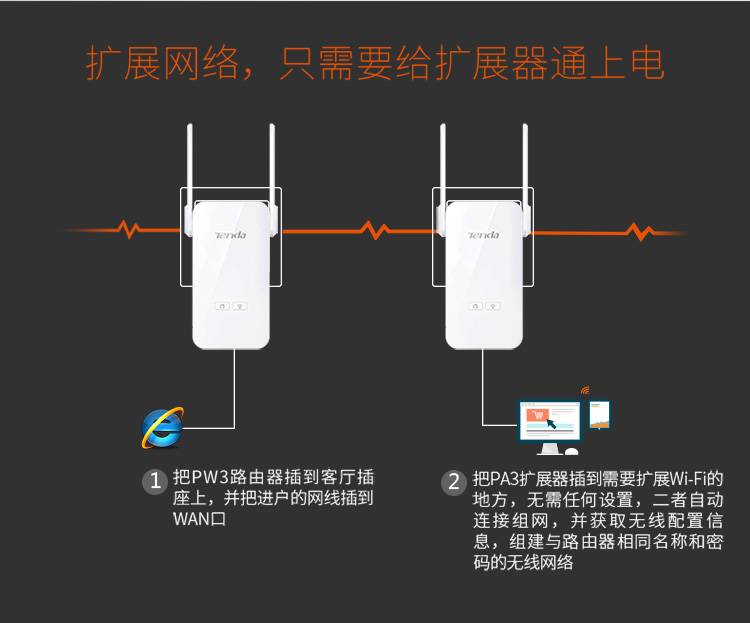 扩展网络，只需要给扩展器通上电

Tenda

Tenda

1 把PW3路由器插到客厅插座上，并把进户的网线插到WAN口

2 把PA3扩展器插到需要扩展Wi-Fi的地方，无需任何设置，二者自动连接组网，并获取无线配置信息，组建与路由器相同名称和密码的无线网络