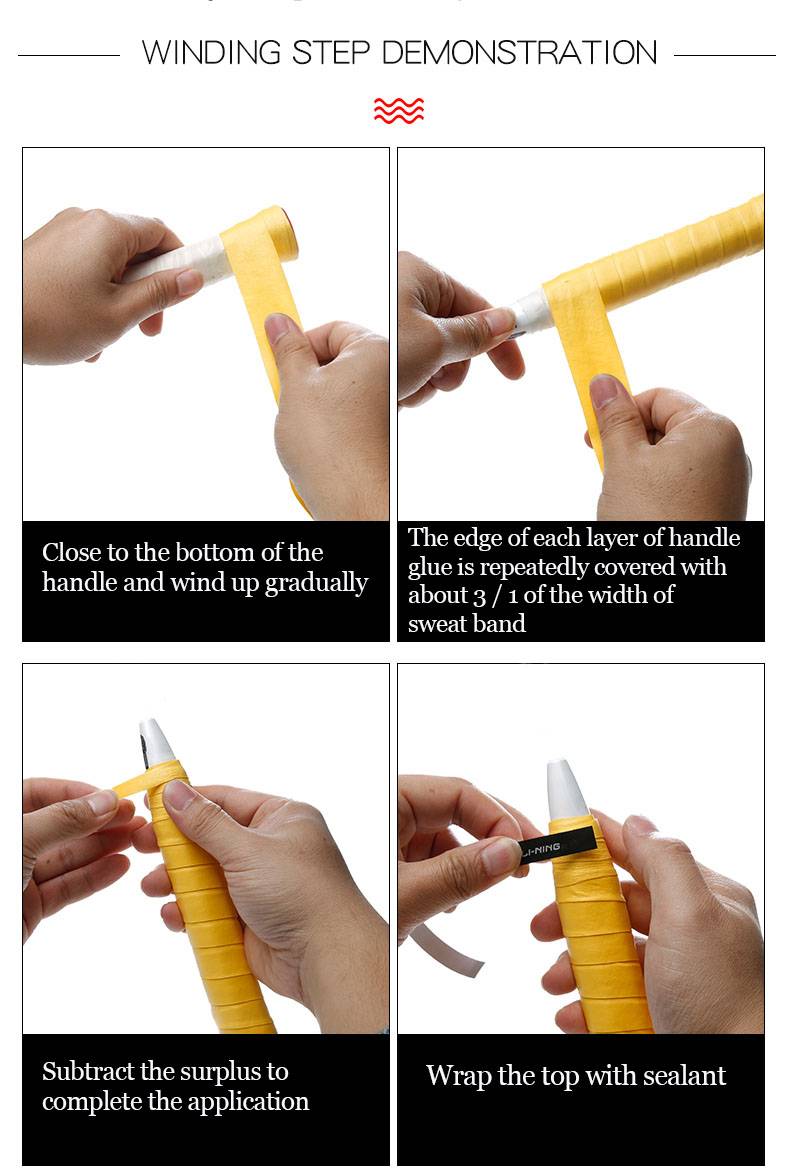 WINDING STEP DEMONSTRATION

Close to the bottom of the handle and wind up gradually

The edge of each layer of handle glue is repeatedly covered with about 3 / 1 of the width of sweat band

Subtract the surplus to complete the application

LI-NING

Wrap the top with sealant