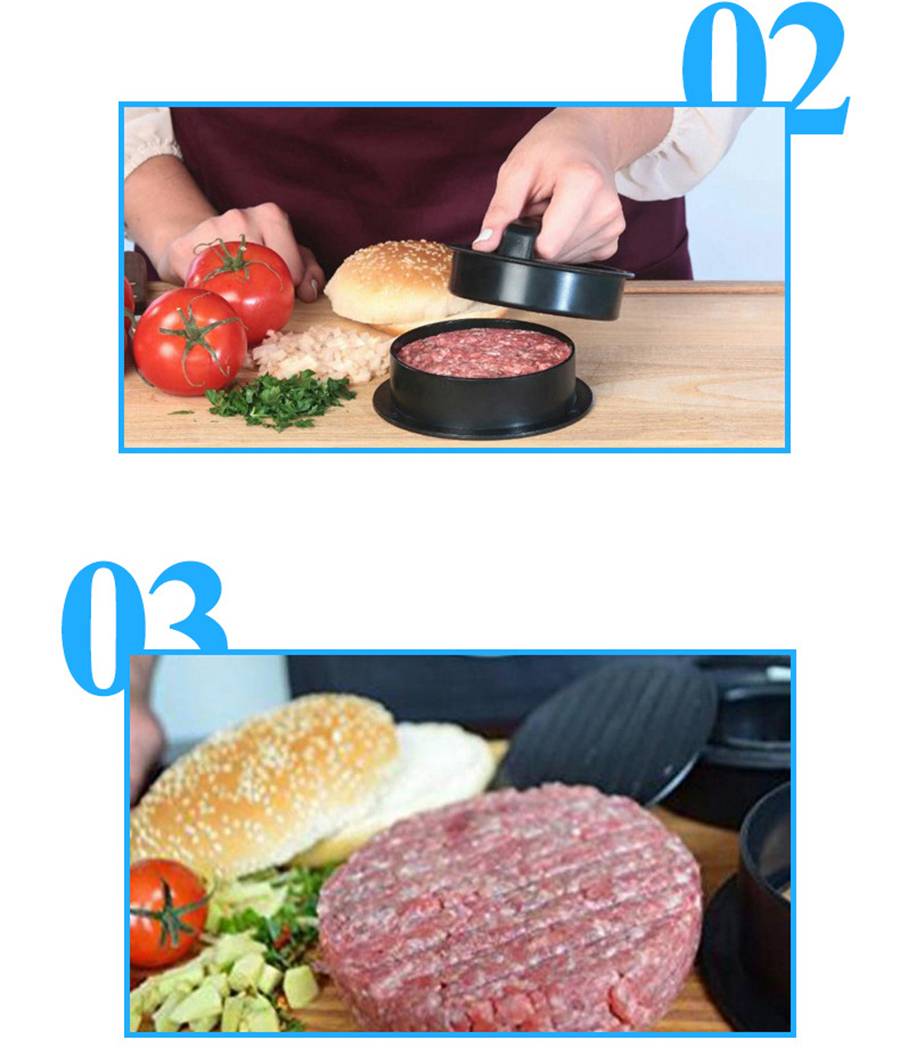 02

03