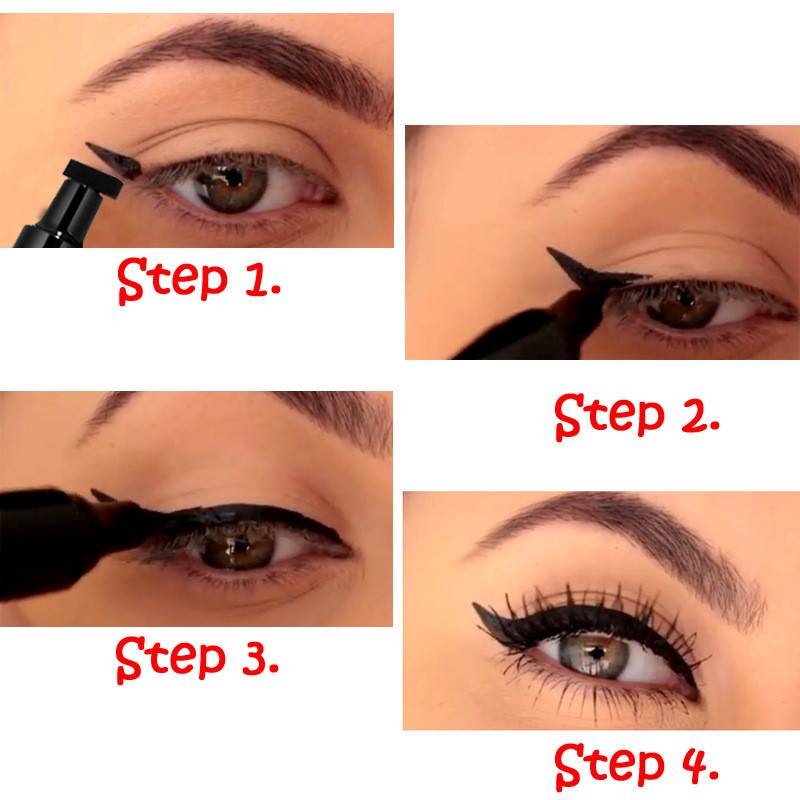 Step 1.

Step 2.

Step 3.

Step 4.