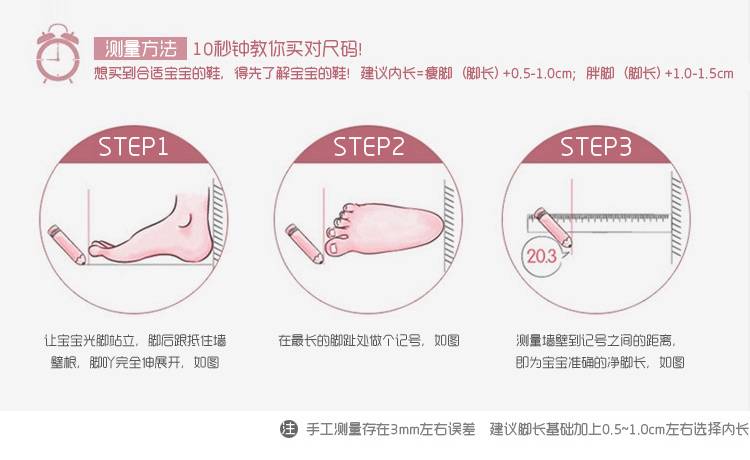 测量方法 10秒钟教你买对尺码!

想买到合适宝宝的鞋，得先了解宝宝的鞋！建议内长=瘦脚（脚长）+0.5-1.0cm；胖脚（脚长）+1.0-1.5cm

STEP1

让宝宝光脚站立，脚后跟抵住墙壁根，脚丫完全伸展开，如图

STEP2

在最长的脚趾处做个记号，如图

STEP3

20.3

测量墙壁到记号之间的距离，即为宝宝准确的净脚长，如图

注 手工测量存在3mm左右误差 建议脚长基础加上0.5~1.0cm左右选择内长