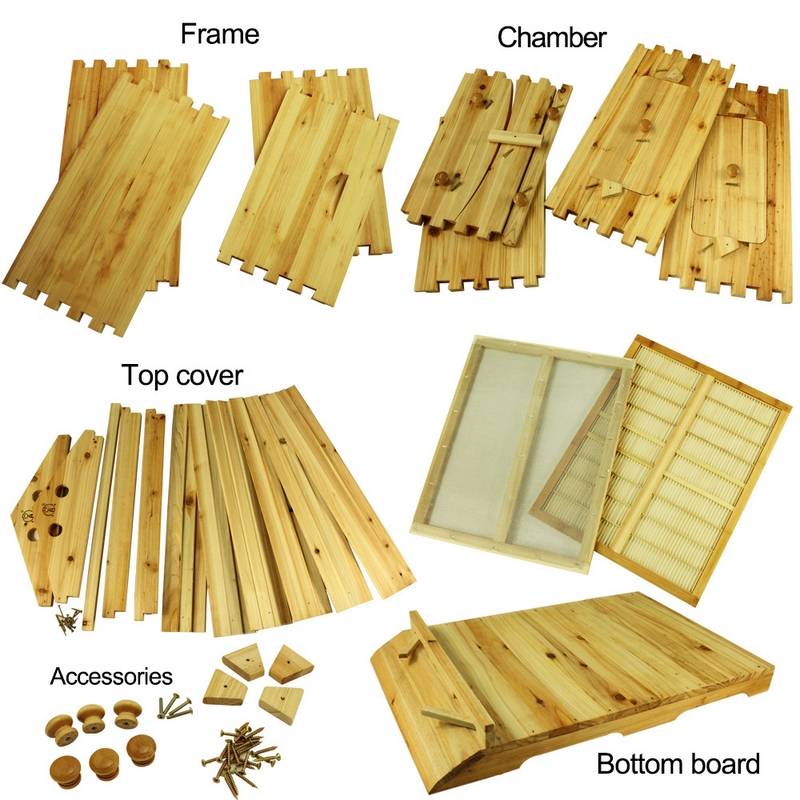 Frame

Chamber

Top cover

Accessories

Bottom board