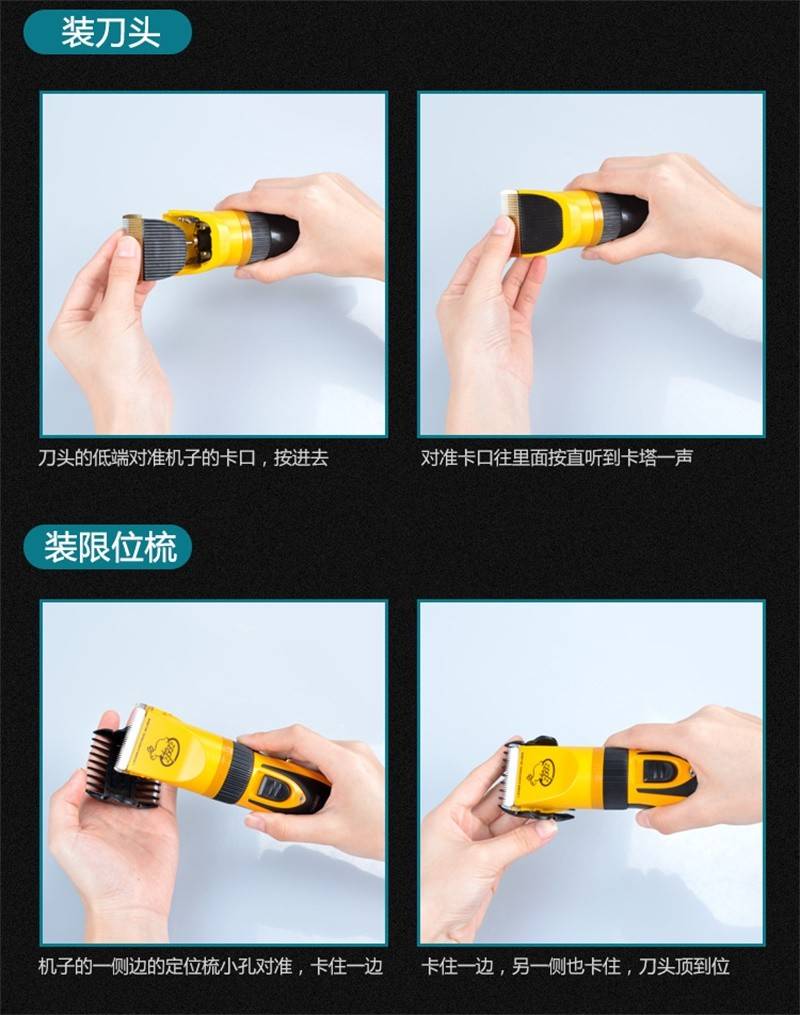 装刀头

刀头的低端对准机子的卡口，按进去

对准卡口往里面按直听到卡塔一声

装限位梳

机子的一侧边的定位梳小孔对准，卡住一边

卡住一边，另一侧也卡住，刀头顶到位