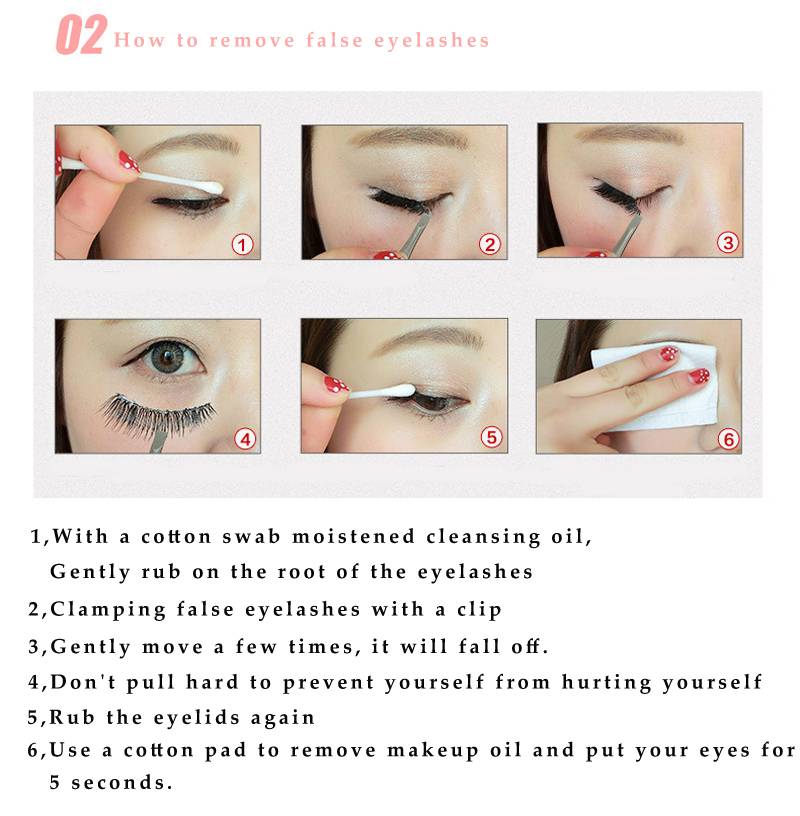 02 How to remove false eyelashes

①

②

③

④

⑤

⑥

1,With a cotton swab moistened cleansing oil, Gently rub on the root of the eyelashes

2,Clamping false eyelashes with a clip

3,Gently move a few times, it will fall off.

4,Don't pull hard to prevent yourself from hurting yourself

5,Rub the eyelids again

6,Use a cotton pad to remove makeup oil and put your eyes for 5 seconds.